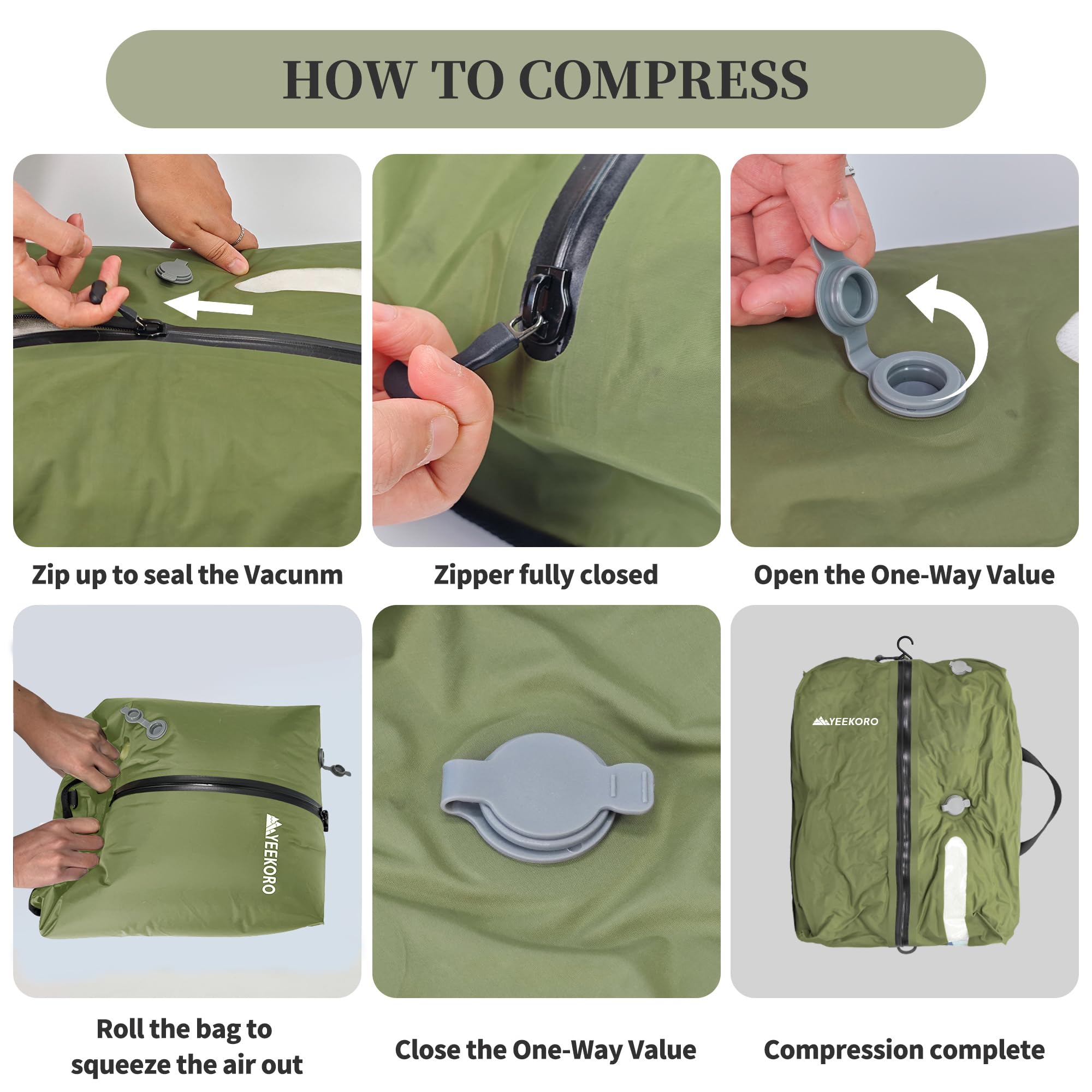 HOW TO COMPRESS

Zip up to seal the Vacunm

Zipper fully closed

Open the One-Way Value

YEEKORO

YEEKORO

Roll the bag to squeeze the air out

Close the One-Way Value

Compression complete