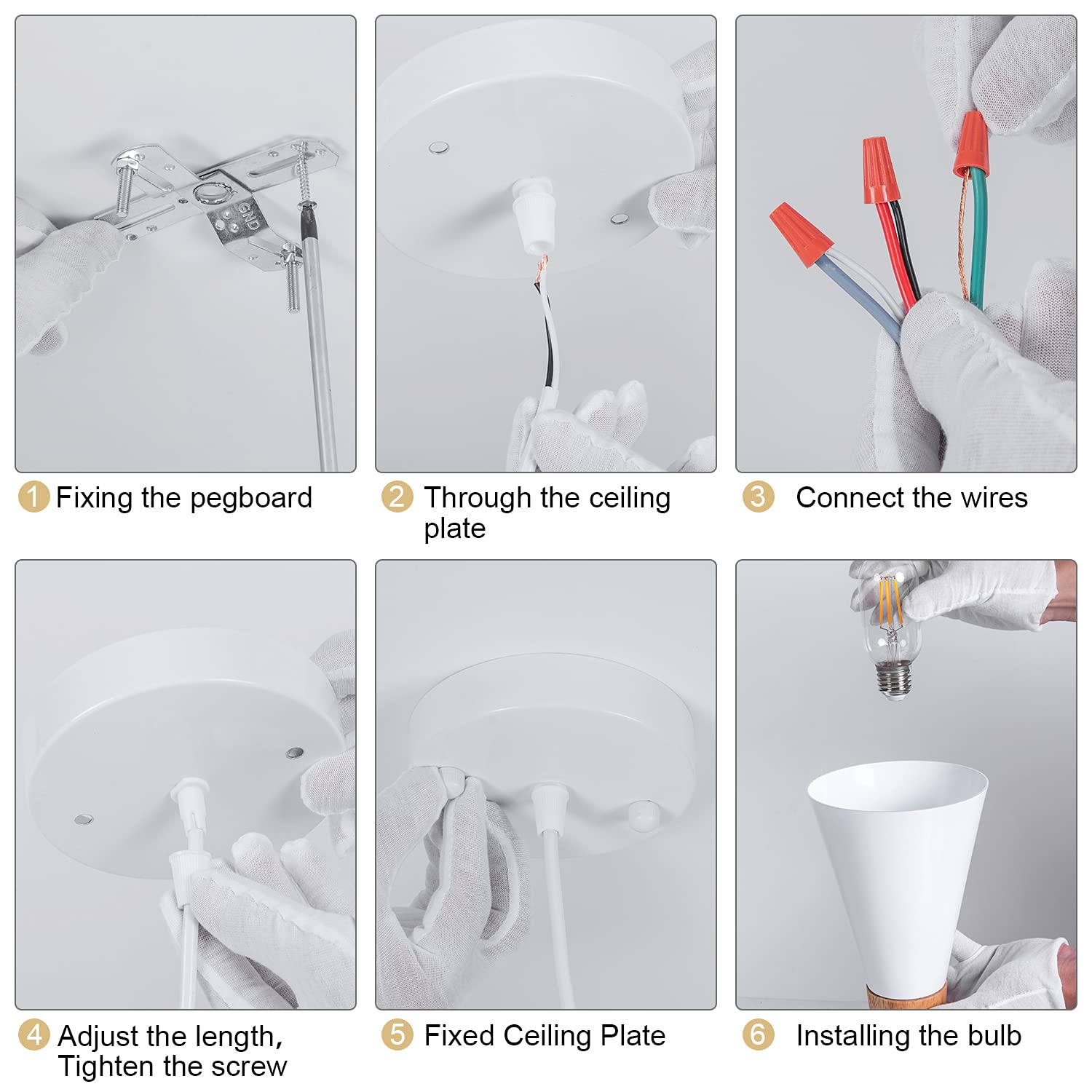 GND

1 Fixing the pegboard

2 Through the ceiling plate

3 Connect the wires

4 Adjust the length, Tighten the screw

5 Fixed Ceiling Plate

6 Installing the bulb