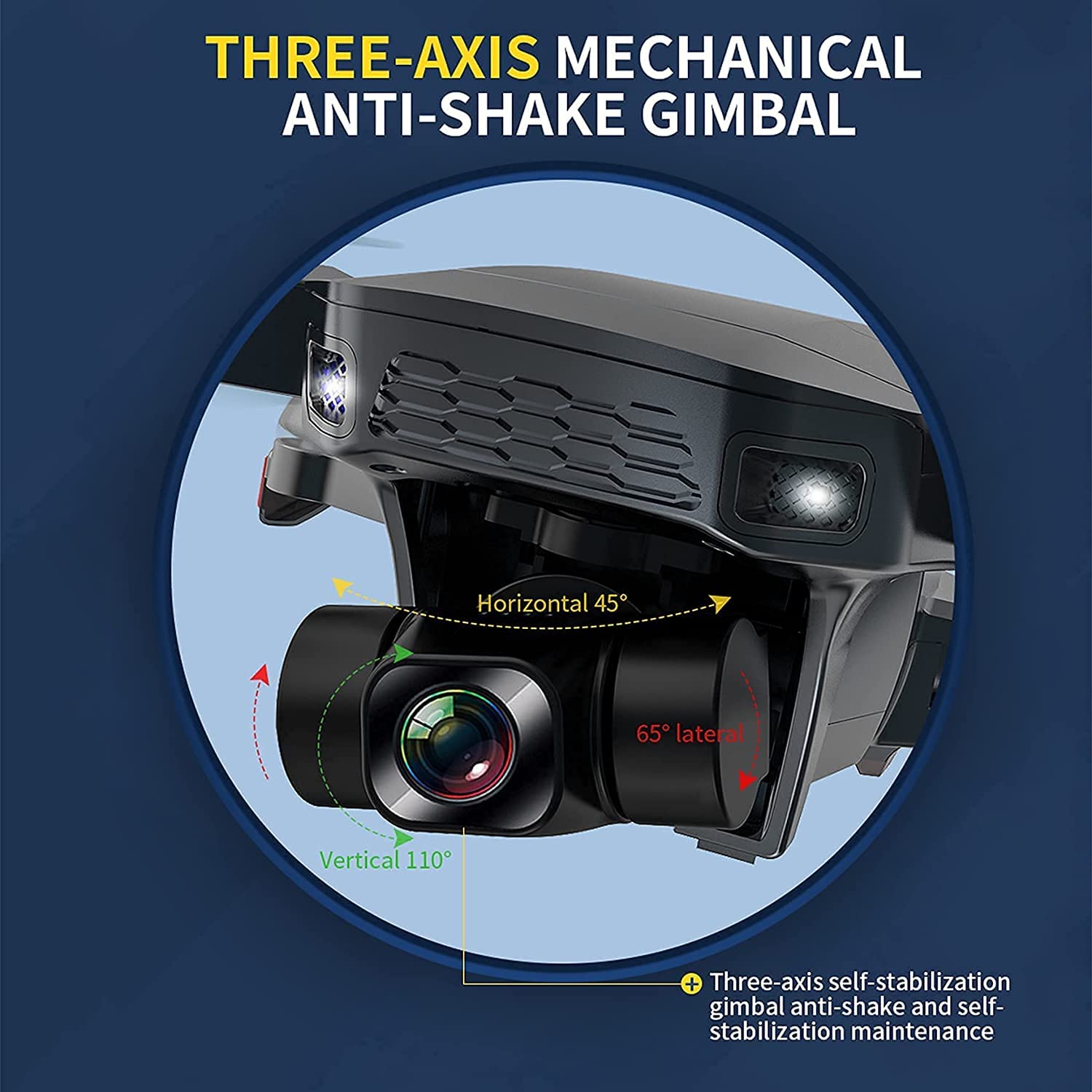 THREE-AXIS MECHANICAL ANTI-SHAKE GIMBAL

Horizontal 45°

65° lateral

Vertical 110°

Three-axis self-stabilization gimbal anti-shake and self-stabilization maintenance