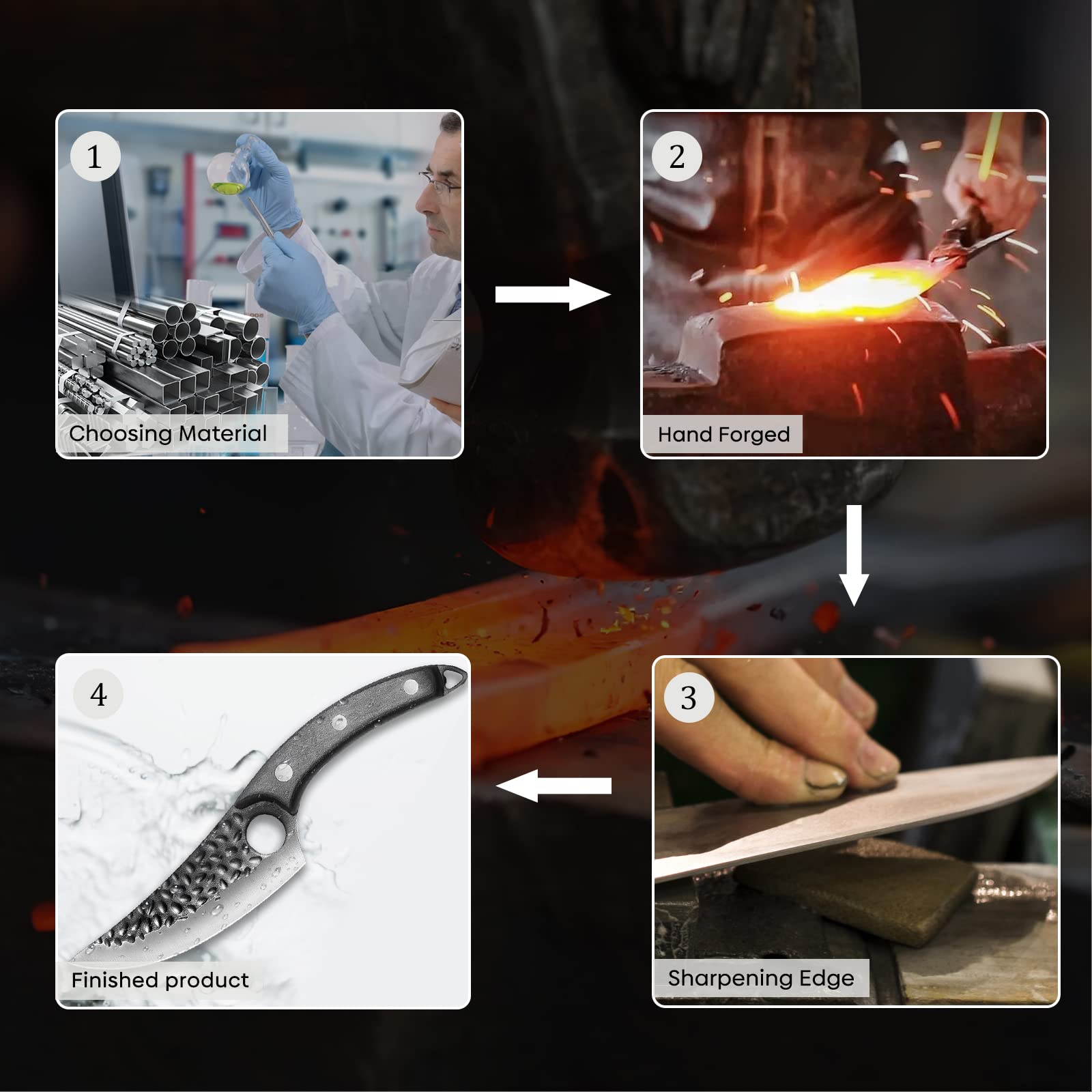 1
Choosing Material

2
Hand Forged

3
Sharpening Edge

4
Finished product