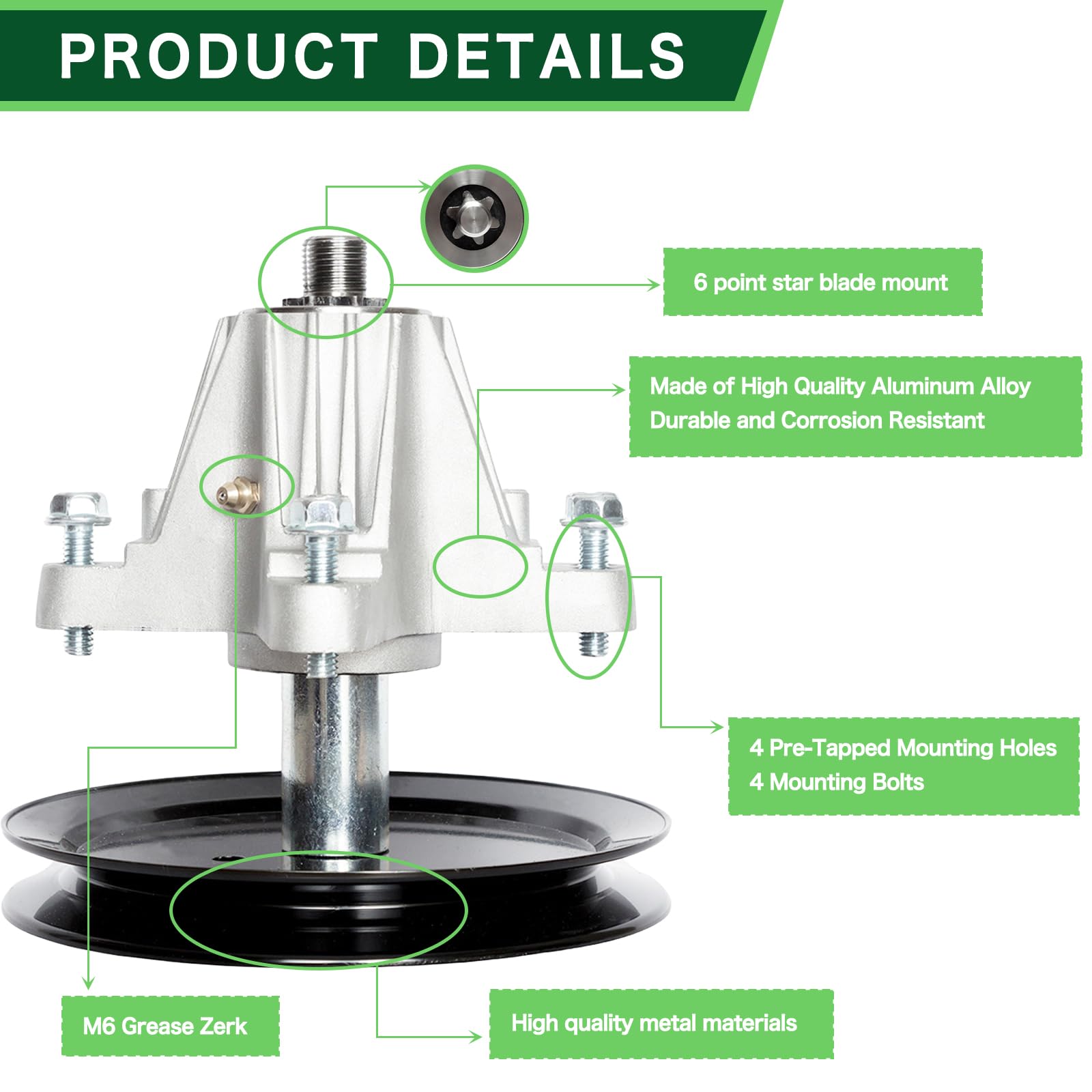 PRODUCT DETAILS

6 point star blade mount

Made of High Quality Aluminum Alloy
Durable and Corrosion Resistant

4 Pre-Tapped Mounting Holes
4 Mounting Bolts

M6 Grease Zerk

High quality metal materials