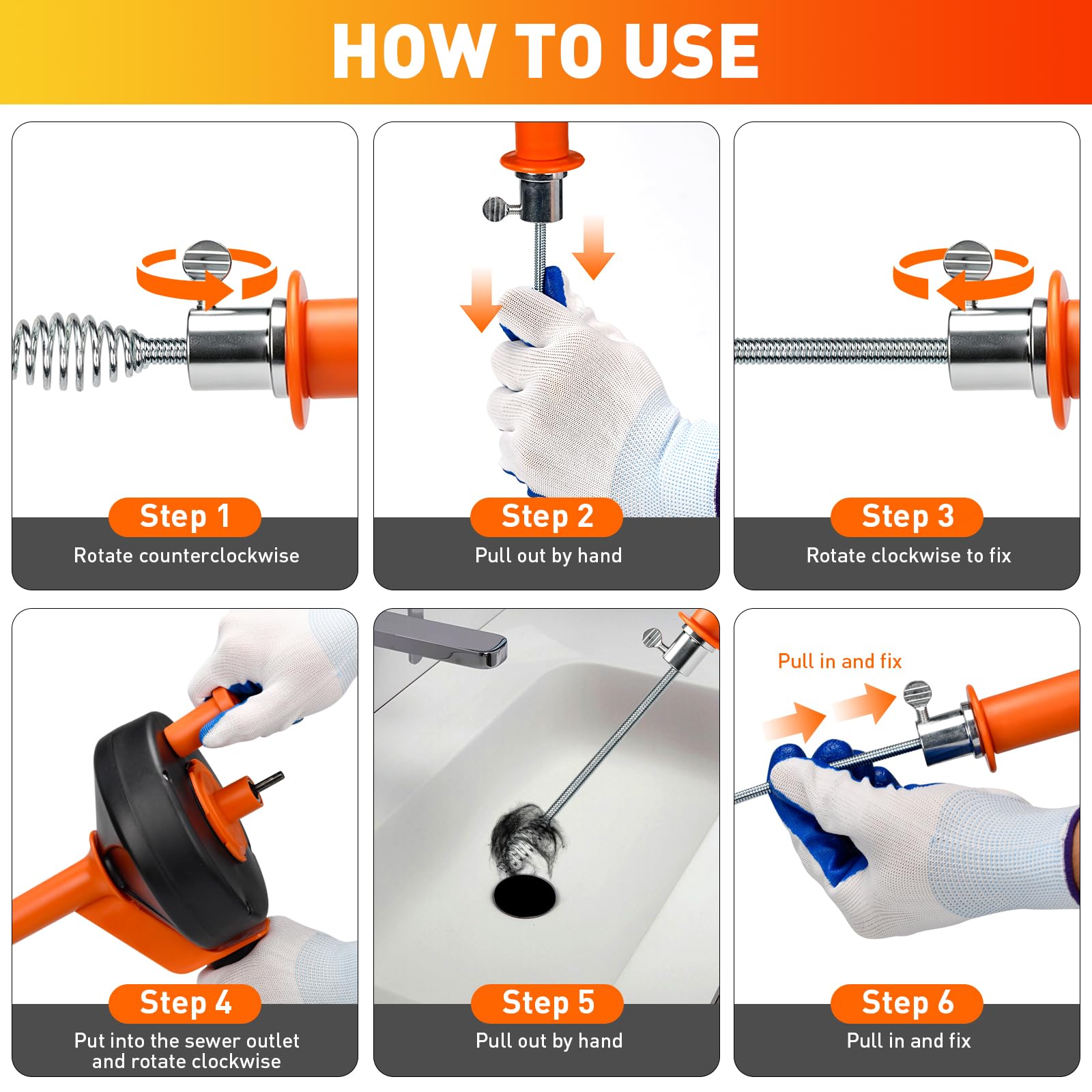 HOW TO USE

Step 1
Rotate counterclockwise

Step 2
Pull out by hand

Step 3
Rotate clockwise to fix

Step 4
Put into the sewer outlet and rotate clockwise

Step 5
Pull out by hand

Pull in and fix

Step 6
Pull in and fix