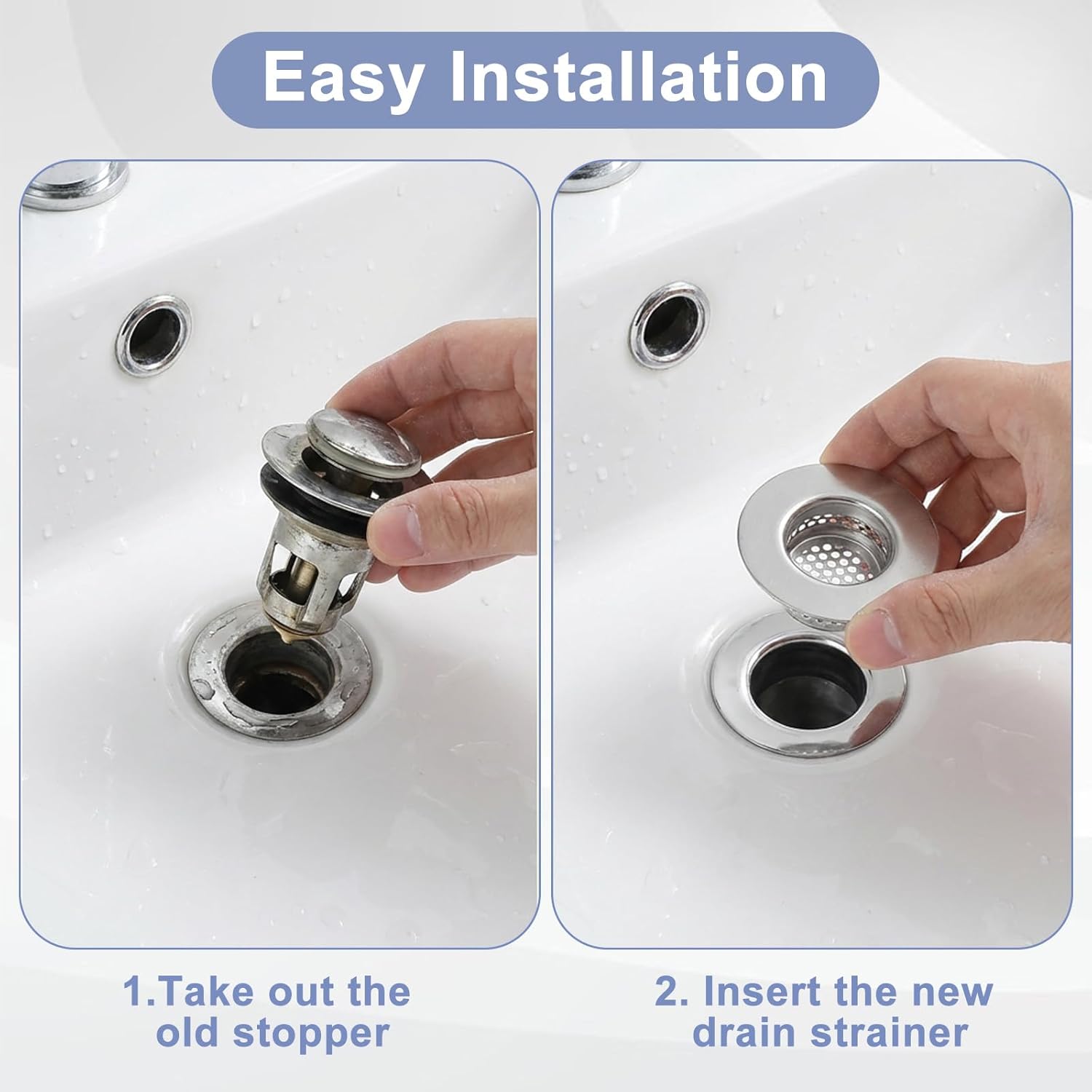 Easy Installation

1.Take out the old stopper

2. Insert the new drain strainer