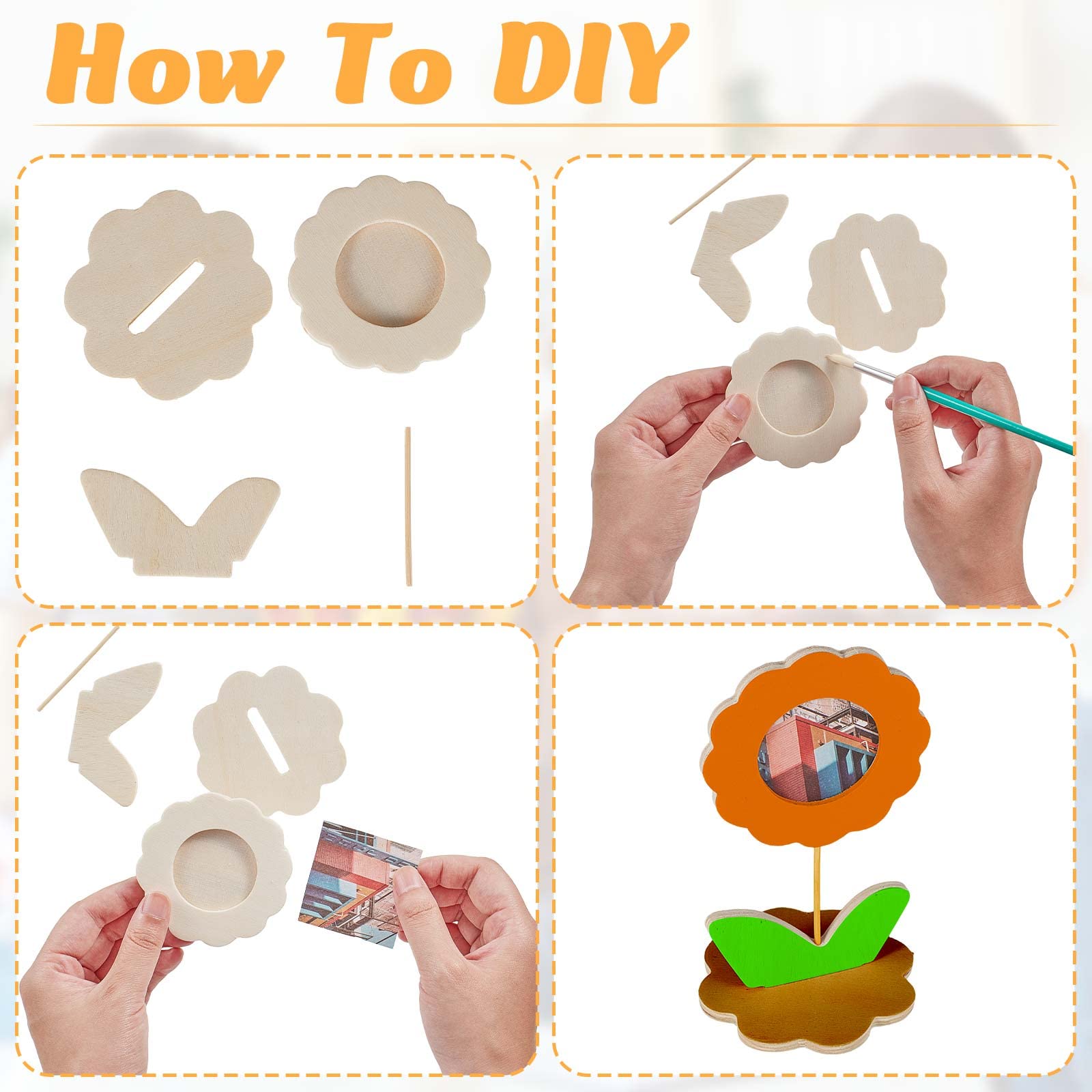 How To DIY