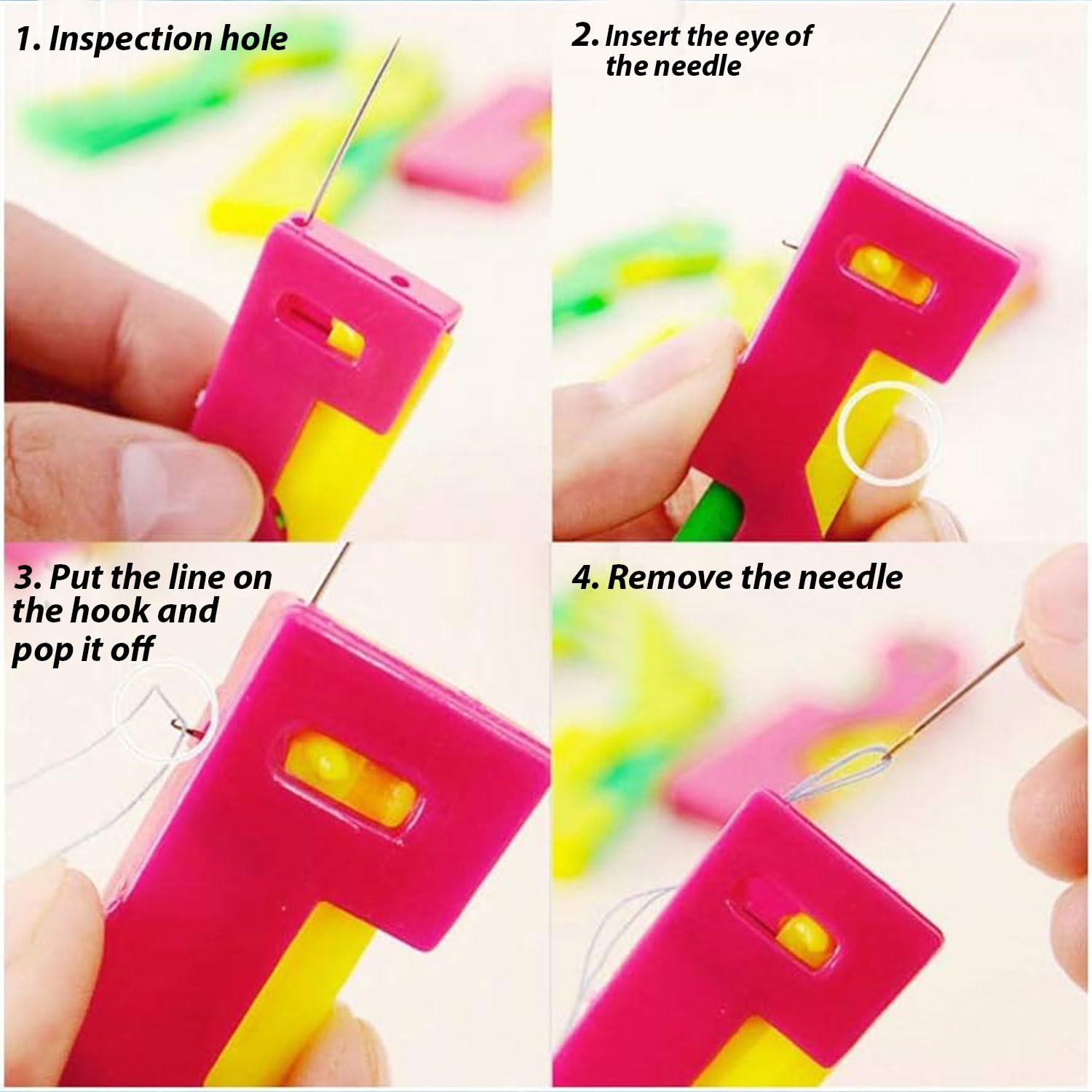 1. Inspection hole

2. Insert the eye of the needle

3. Put the line on the hook and pop it off

4. Remove the needle