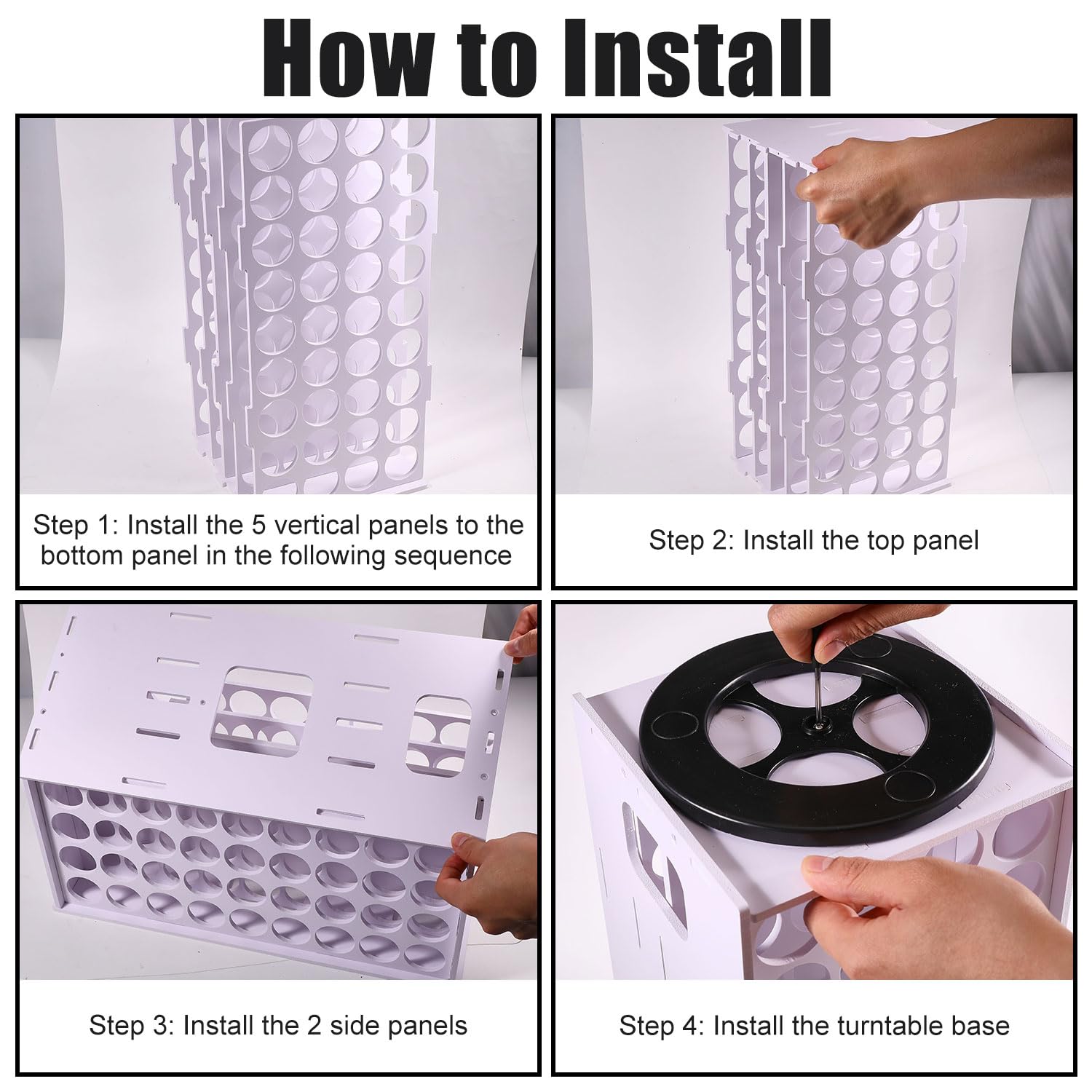 How to Install

Step 1: Install the 5 vertical panels to the bottom panel in the following sequence

Step 2: Install the top panel

Step 3: Install the 2 side panels

Step 4: Install the turntable base