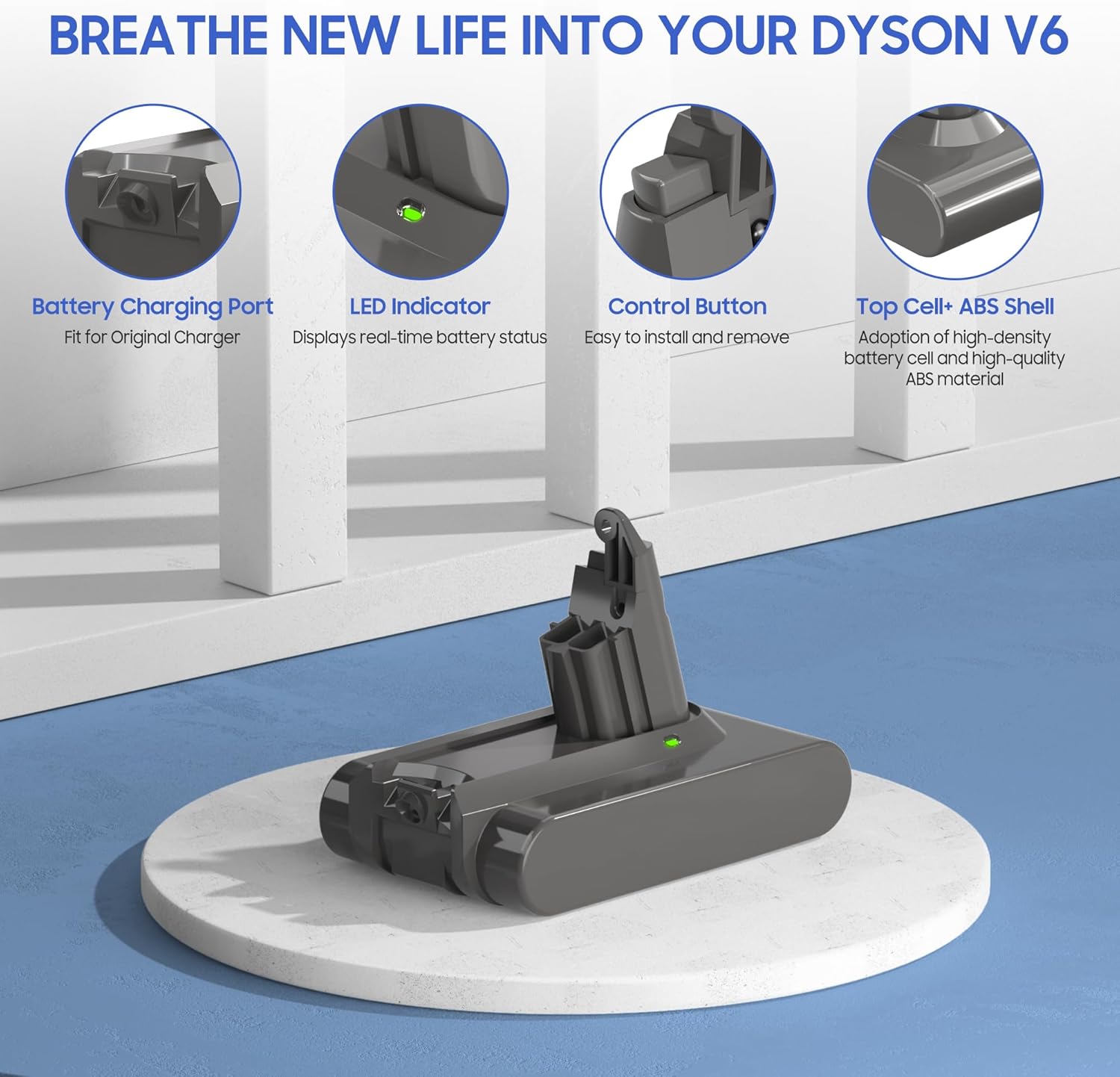 BREATHE NEW LIFE INTO YOUR DYSON V6

Battery Charging Port
Fit for Original Charger

LED Indicator
Displays real-time battery status

Control Button
Easy to install and remove

Top Cell+ ABS Shell
Adoption of high-density battery cell and high-quality ABS material