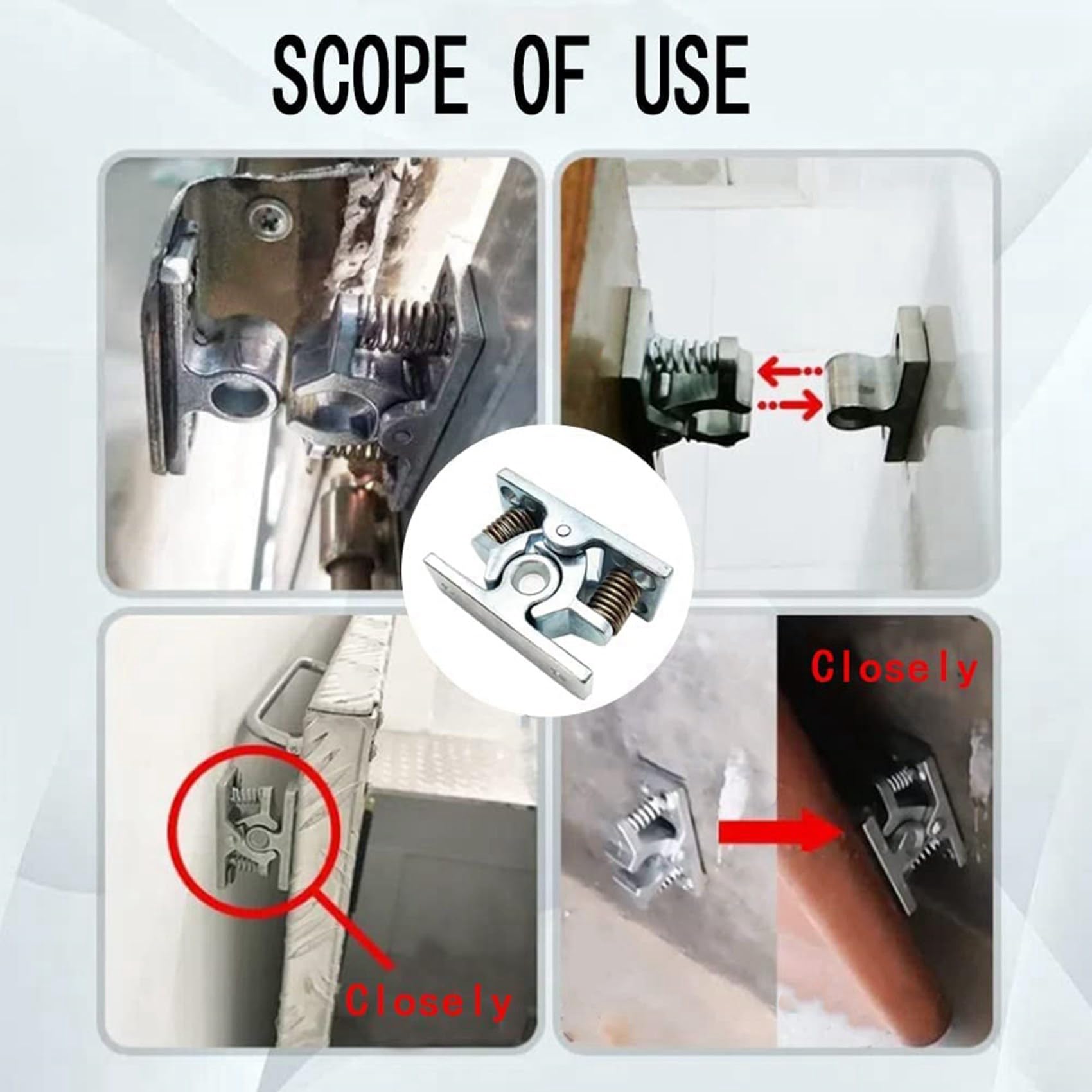 SCOPE OF USE

Closely

Closely