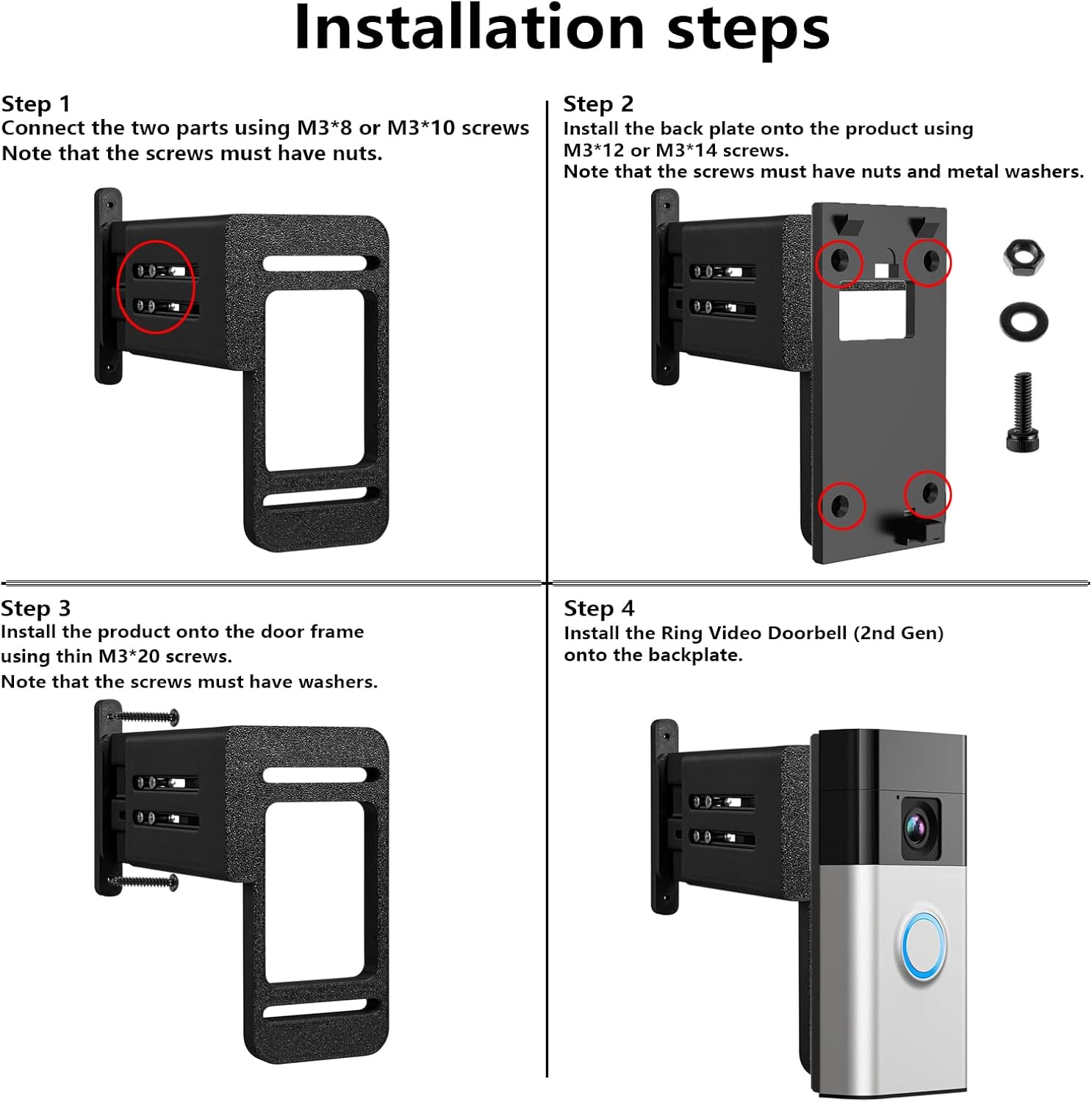 Installation steps

Step 1
Connect the two parts using M3*8 or M3*10 screws
Note that the screws must have nuts.

Step 2
Install the back plate onto the product using M3*12 or M3*14 screws.
Note that the screws must have nuts and metal washers.

Step 3
Install the product onto the door frame using thin M3*20 screws.
Note that the screws must have washers.

Step 4
Install the Ring Video Doorbell (2nd Gen) onto the backplate.