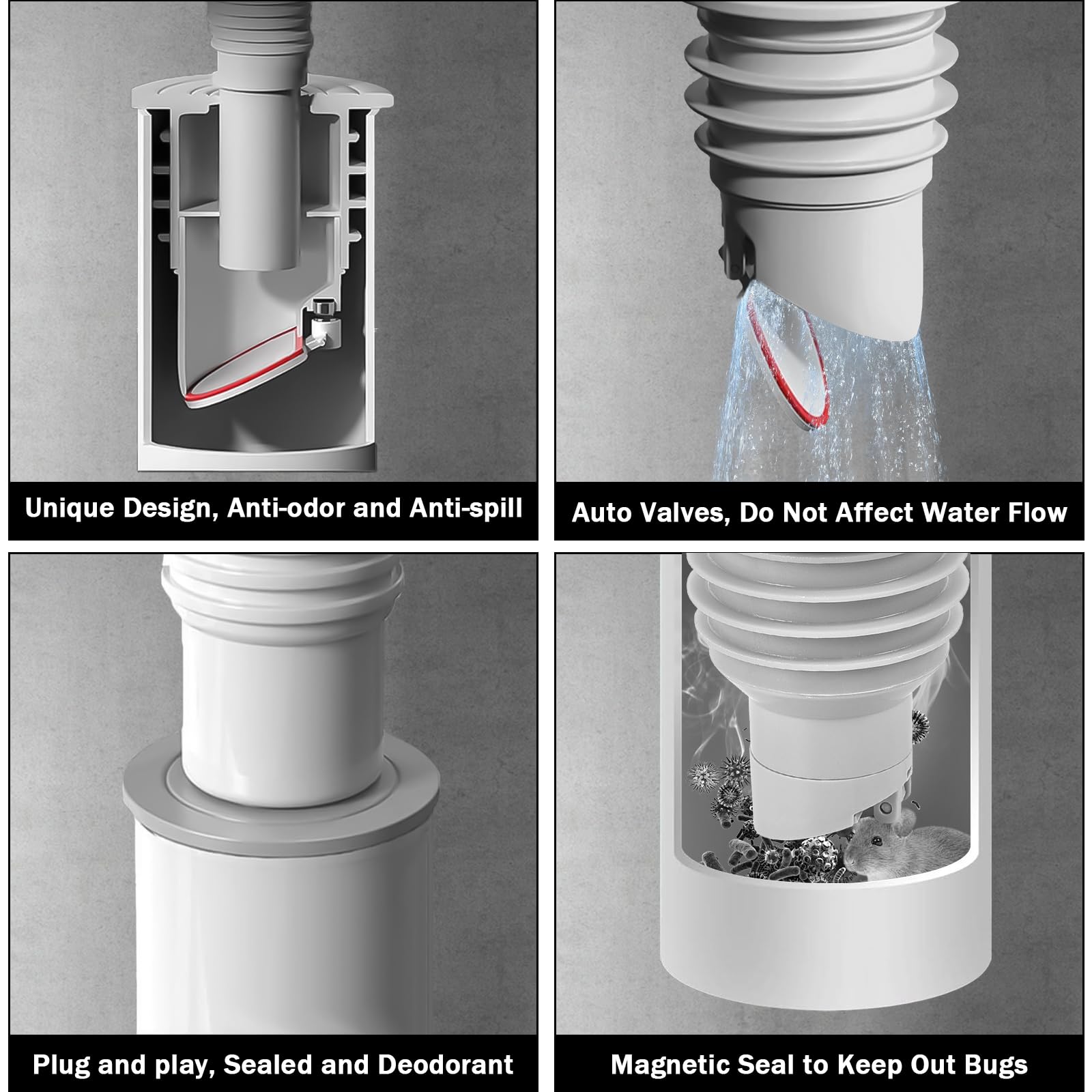 Unique Design, Anti-odor and Anti-spill

Auto Valves, Do Not Affect Water Flow

Plug and play, Sealed and Deodorant

Magnetic Seal to Keep Out Bugs