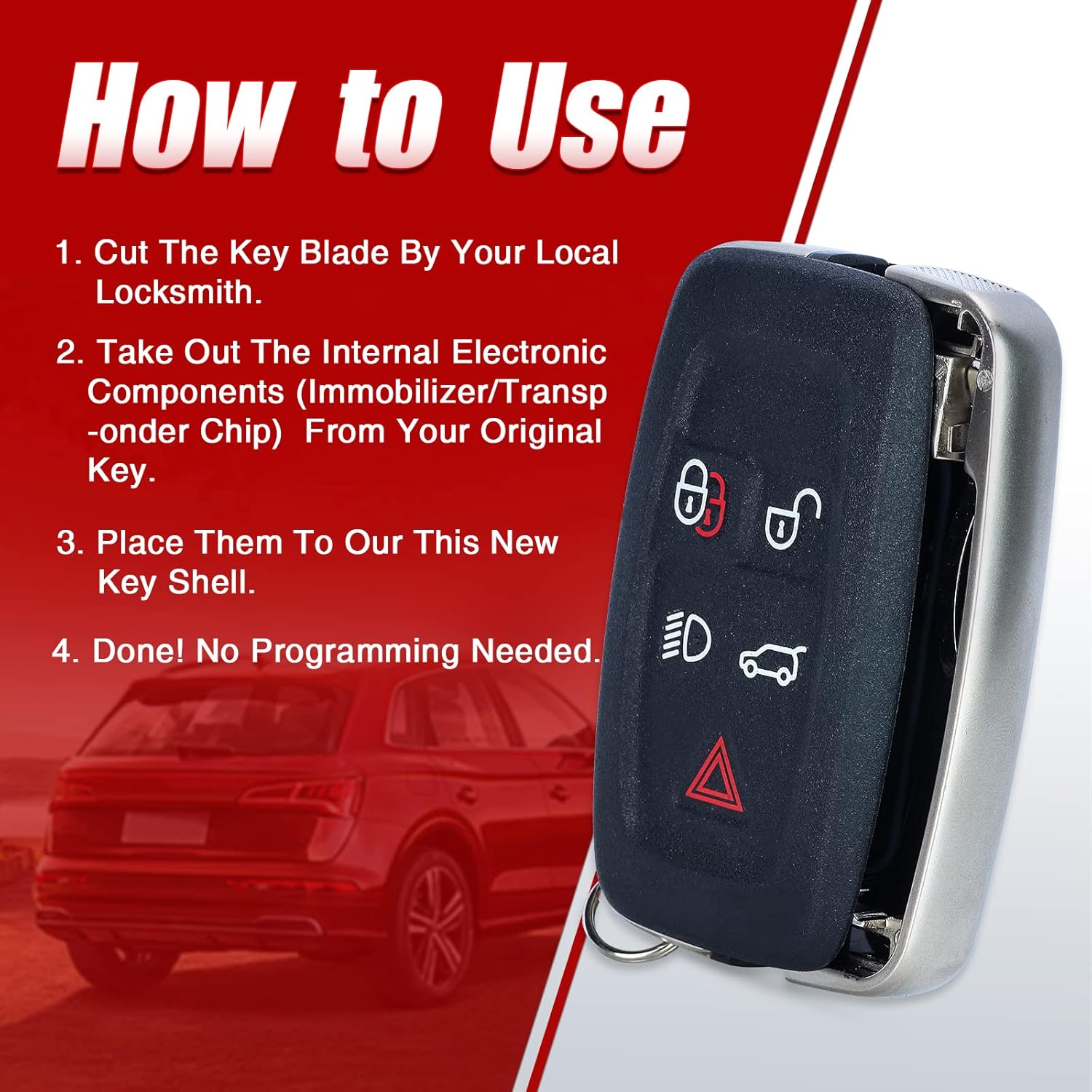 How to Use

1. Cut The Key Blade By Your Local Locksmith.

2. Take Out The Internal Electronic Components (Immobilizer/Transp-onder Chip) From Your Original Key.

3. Place Them To Our This New Key Shell.

4. Done! No Programming Needed.