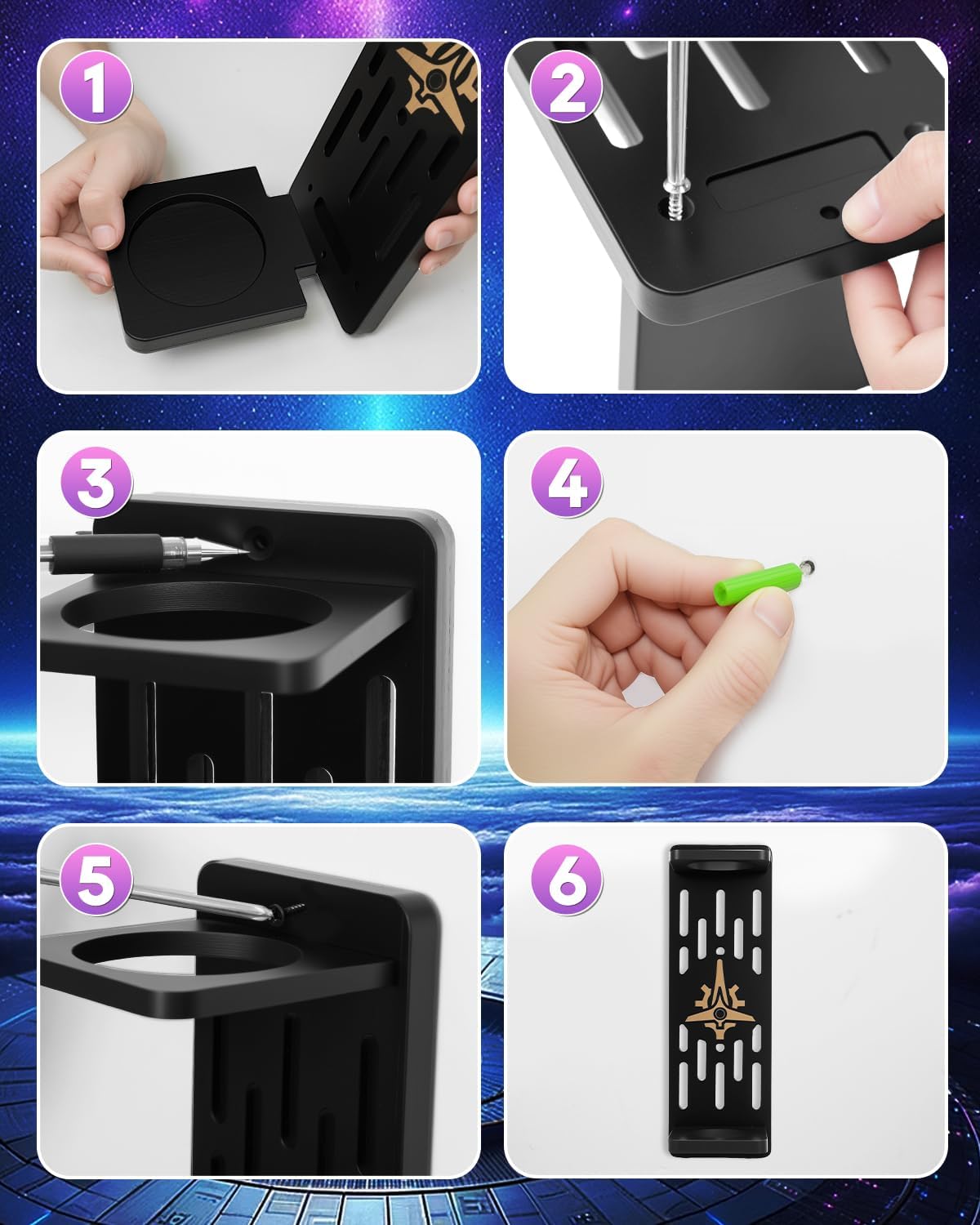 1

2

3

4

5

6