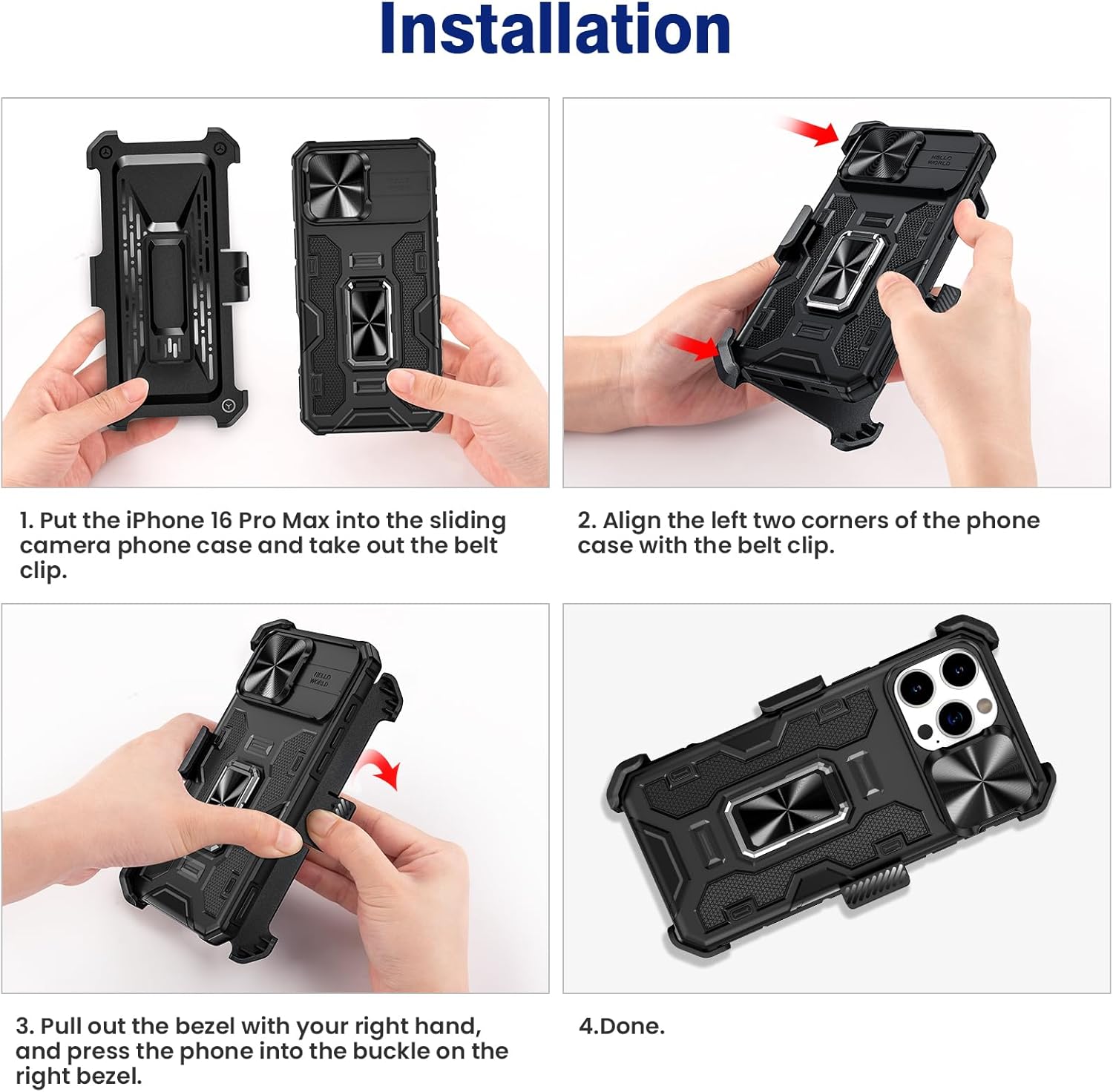 Installation

HELLO WORLD

1. Put the iPhone 16 Pro Max into the sliding camera phone case and take out the belt clip.

2. Align the left two corners of the phone case with the belt clip.

HELLO WORLD

3. Pull out the bezel with your right hand, and press the phone into the buckle on the right bezel.

4.Done.