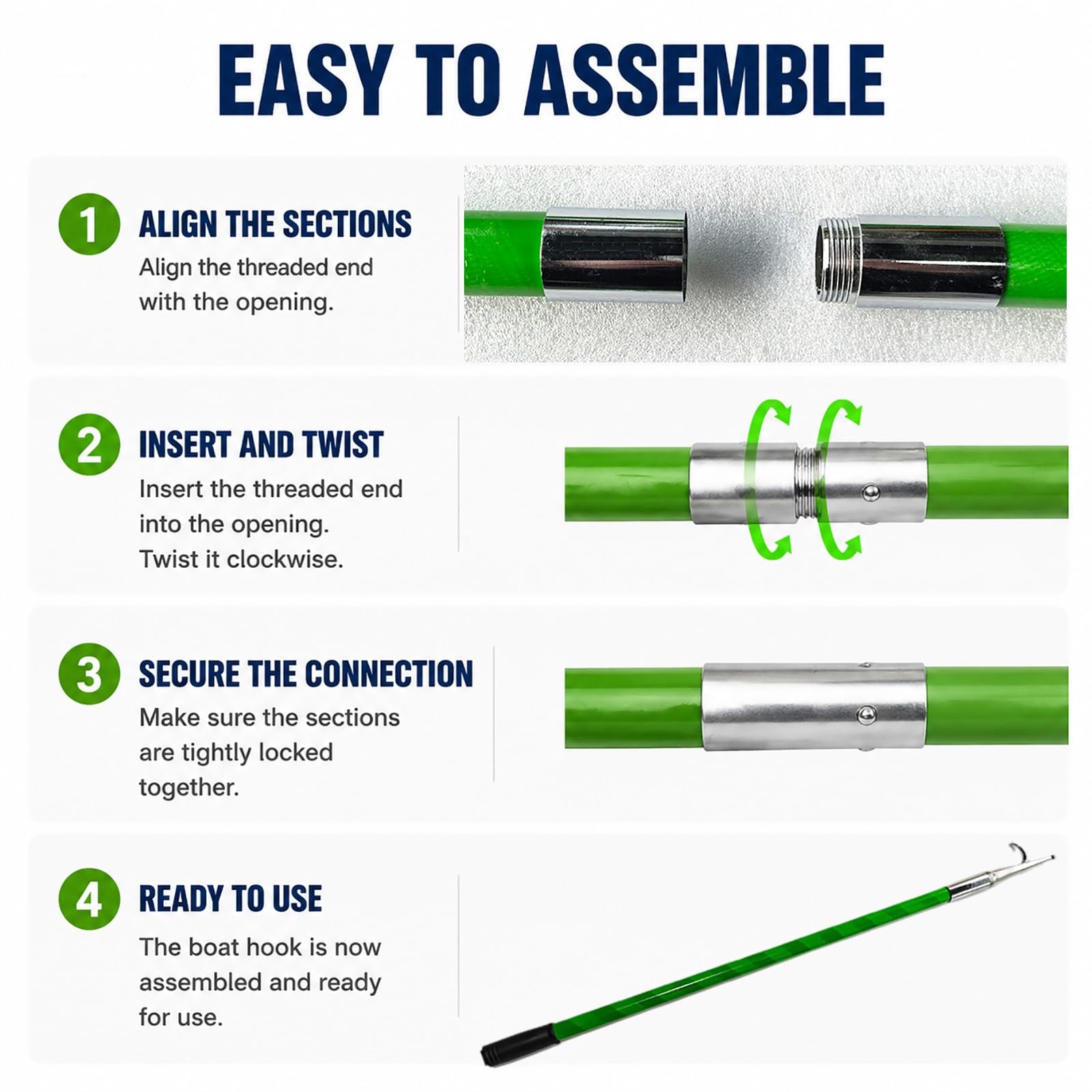 EASY TO ASSEMBLE

1 ALIGN THE SECTIONS
Align the threaded end with the opening.

2 INSERT AND TWIST
Insert the threaded end into the opening. Twist it clockwise.

3 SECURE THE CONNECTION
Make sure the sections are tightly locked together.

4 READY TO USE
The boat hook is now assembled and ready for use.