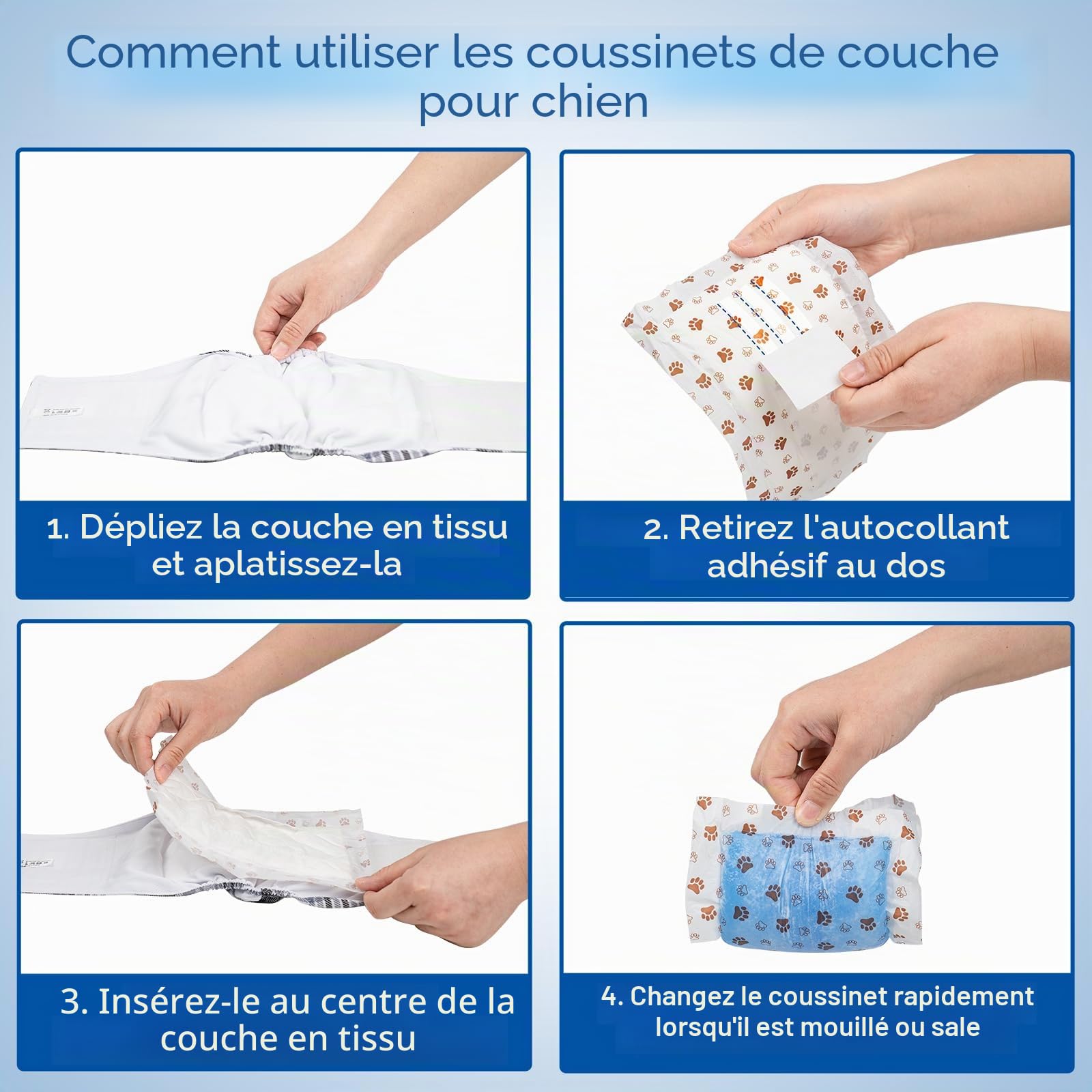 Comment utiliser les coussinets de couche pour chien

1. Dépliez la couche en tissu et aplatissez-la

2. Retirez l'autocollant adhésif au dos

3. Insérez-le au centre de la couche en tissu

4. Changez le coussinet rapidement lorsqu'il est mouillé ou sale