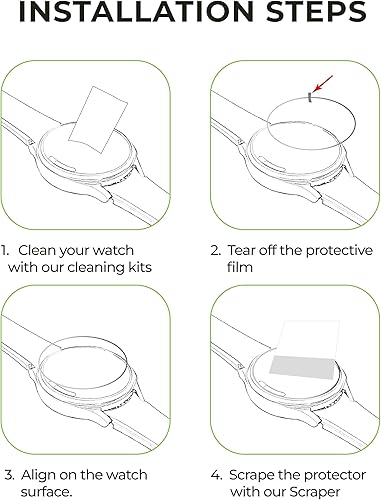 INSTALLATION STEPS

1. Clean your watch with our cleaning kits

2. Tear off the protective film

3. Align on the watch surface.

4. Scrape the protector with our Scraper