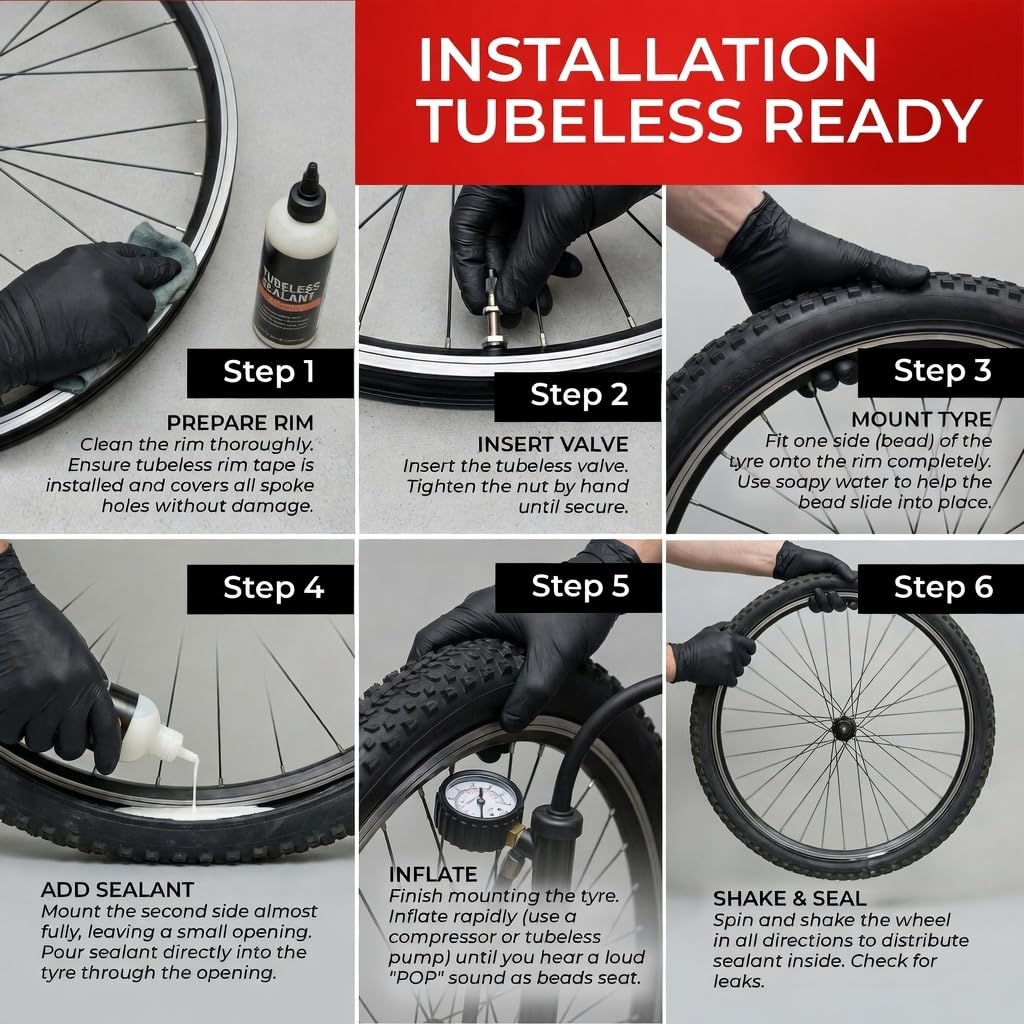 INSTALLATION TUBELESS READY

TUBELESS SEALANT

Step 1

PREPARE RIM
Clean the rim thoroughly. Ensure tubeless rim tape is installed and covers all spoke holes without damage.

Step 2

INSERT VALVE
Insert the tubeless valve. Tighten the nut by hand until secure.

Step 3

MOUNT TYRE
Fit one side (bead) of the tyre onto the rim completely. Use soapy water to help the bead slide into place.

Step 4

ADD SEALANT
Mount the second side almost fully, leaving a small opening. Pour sealant directly into the tyre through the opening.

Step 5

INFLATE
Finish mounting the tyre. Inflate rapidly (use a compressor or tubeless pump) until you hear a loud "POP" sound as beads seat.

Step 6

SHAKE & SEAL
Spin and shake the wheel in all directions to distribute sealant inside. Check for leaks.