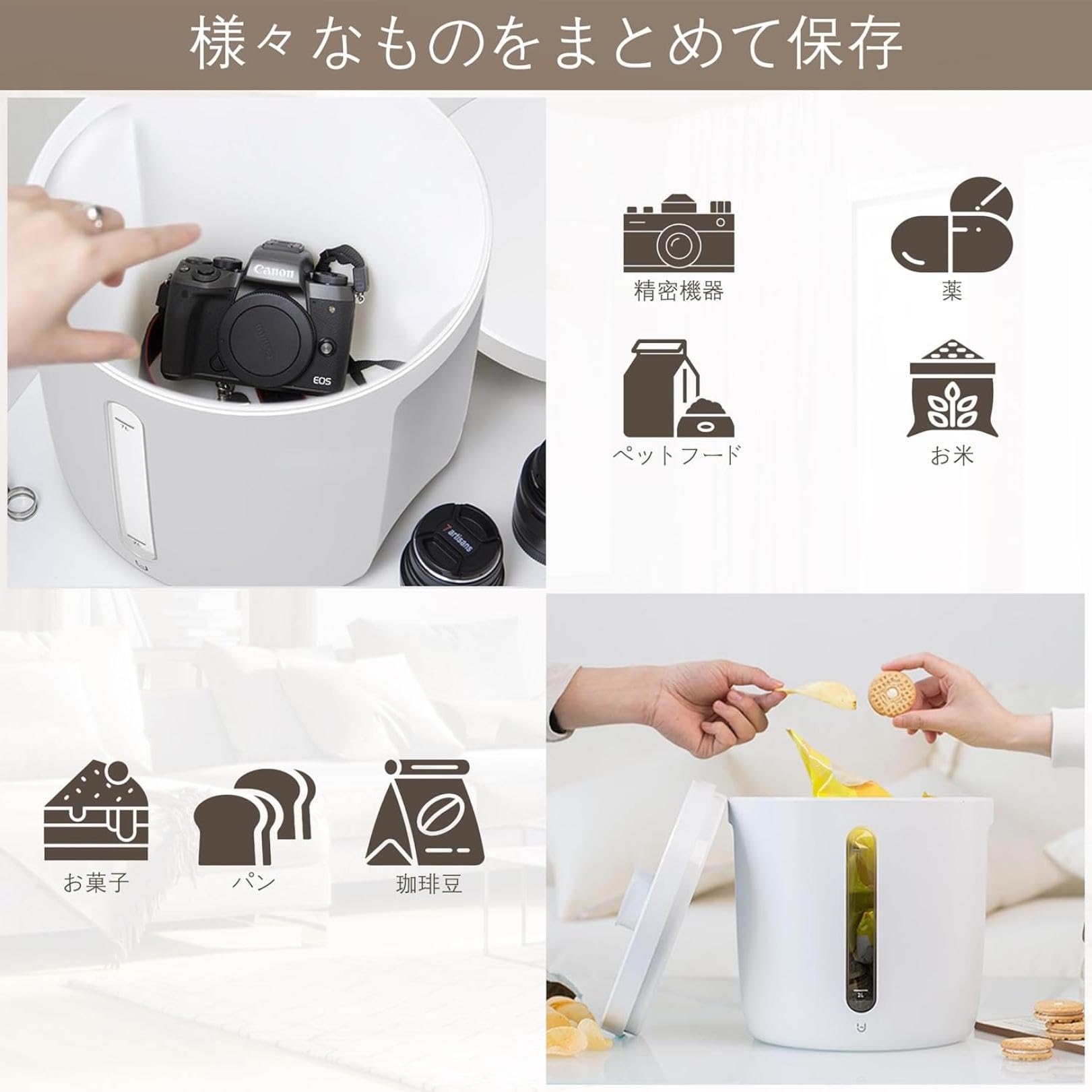 様々なものをまとめて保存

Canon
EOS
7L
2L
7artisans

精密機器

薬

ペットフード

お米

お菓子

パン

珈琲豆

2L