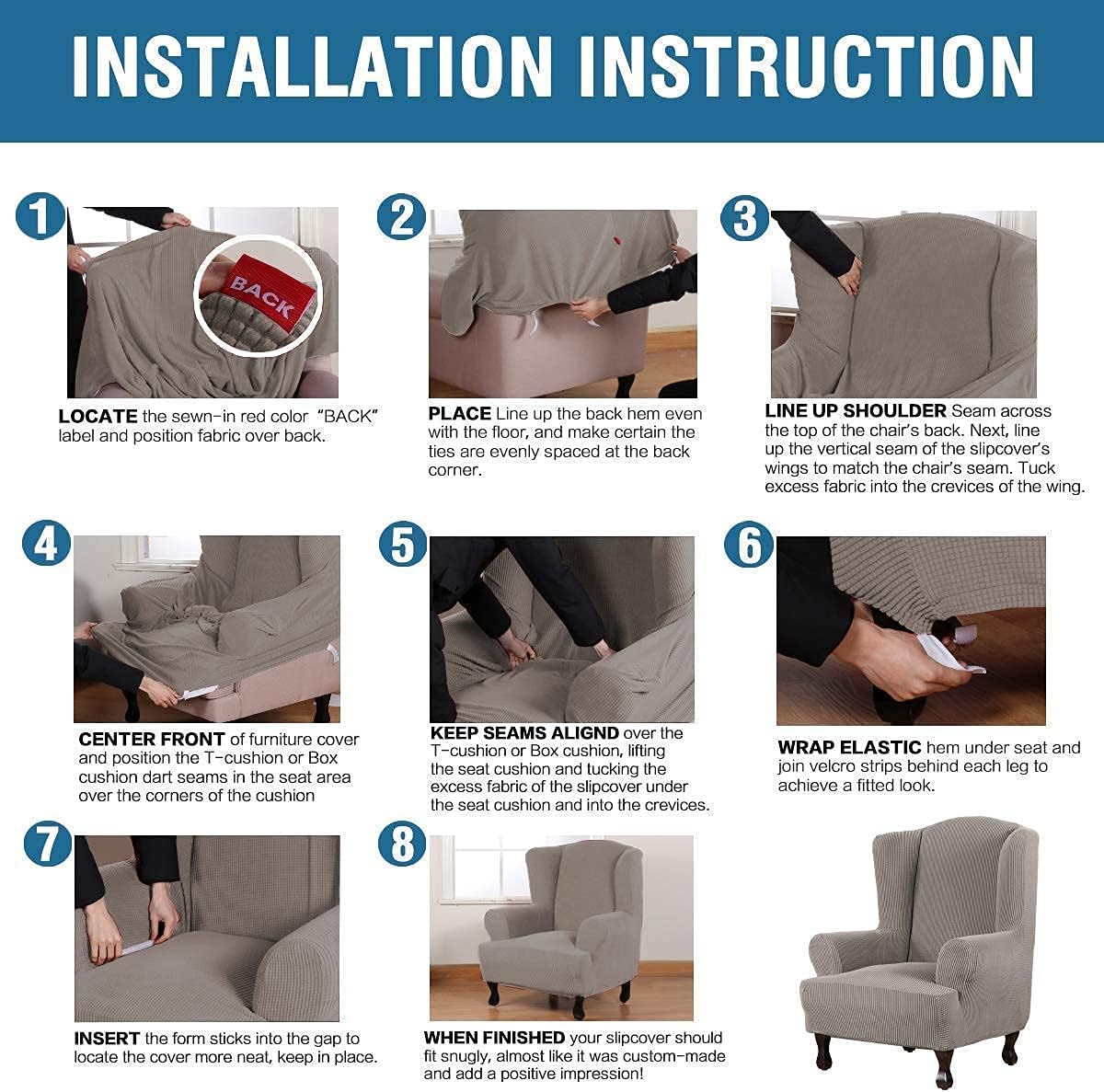 INSTALLATION INSTRUCTION

1

BACK

LOCATE the sewn-in red color "BACK" label and position fabric over back.

2

PLACE Line up the back hem even with the floor, and make certain the ties are evenly spaced at the back corner.

3

LINE UP SHOULDER Seam across the top of the chair's back. Next, line up the vertical seam of the slipcover's wings to match the chair's seam. Tuck excess fabric into the crevices of the wing.

4

CENTER FRONT of furniture cover and position the T-cushion or Box cushion dart seams in the seat area over the corners of the cushion

5

KEEP SEAMS ALIGND over the T-cushion or Box cushion, lifting the seat cushion and tucking the excess fabric of the slipcover under the seat cushion and into the crevices.

6

WRAP ELASTIC hem under seat and join velcro strips behind each leg to achieve a fitted look.

7

INSERT the form sticks into the gap to locate the cover more neat, keep in place.

8

WHEN FINISHED your slipcover should fit snugly, almost like it was custom-made and add a positive impression!