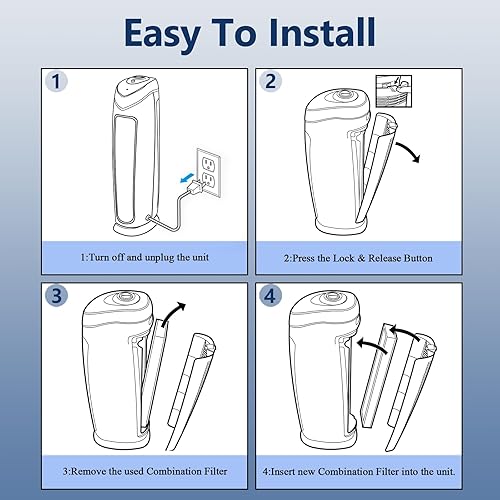 Easy To Install

1

1:Turn off and unplug the unit

2

2:Press the Lock & Release Button

3

3:Remove the used Combination Filter

4

4:Insert new Combination Filter into the unit.