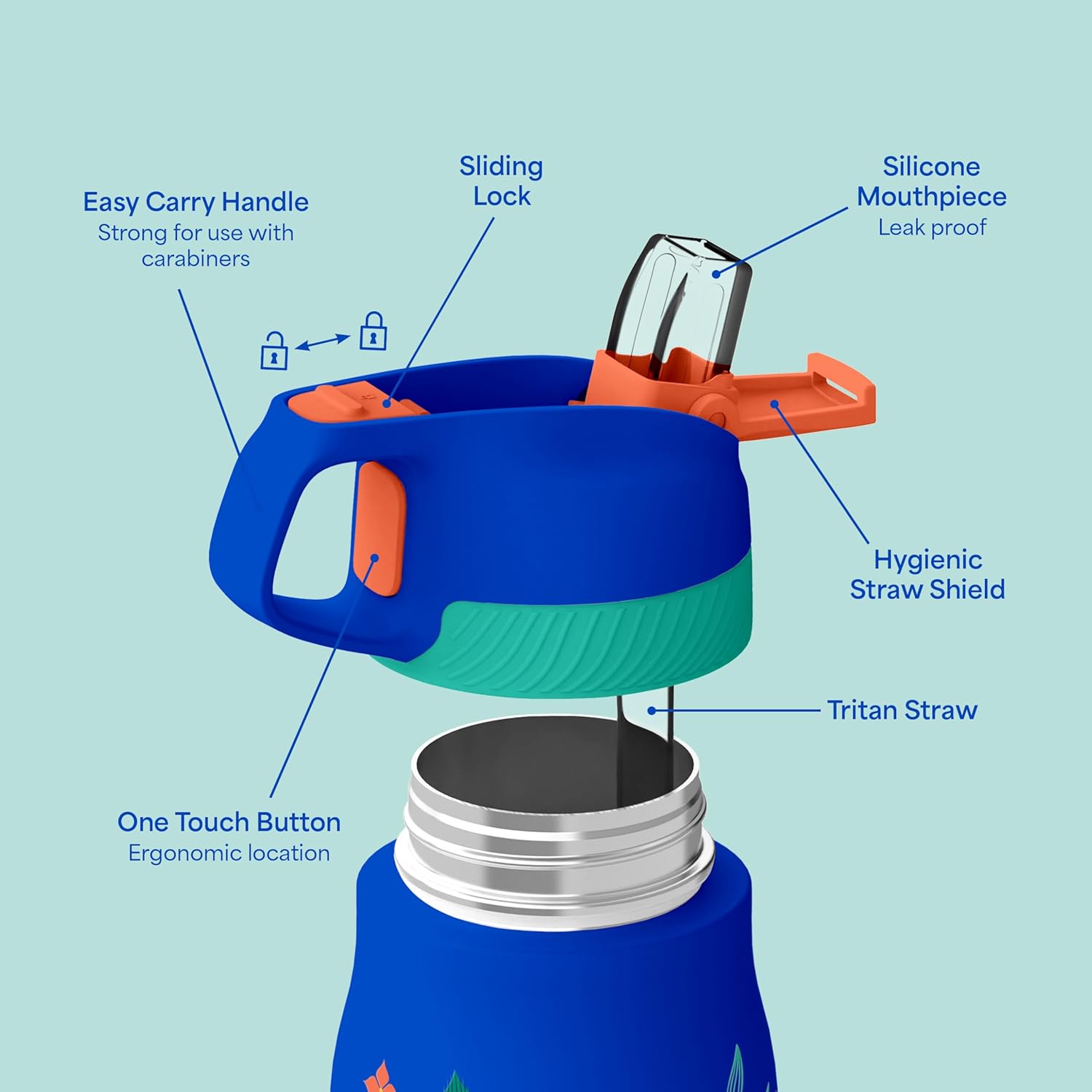 Easy Carry Handle
Strong for use with carabiners

Sliding Lock

Silicone Mouthpiece
Leak proof

Hygienic Straw Shield

Tritan Straw

One Touch Button
Ergonomic location