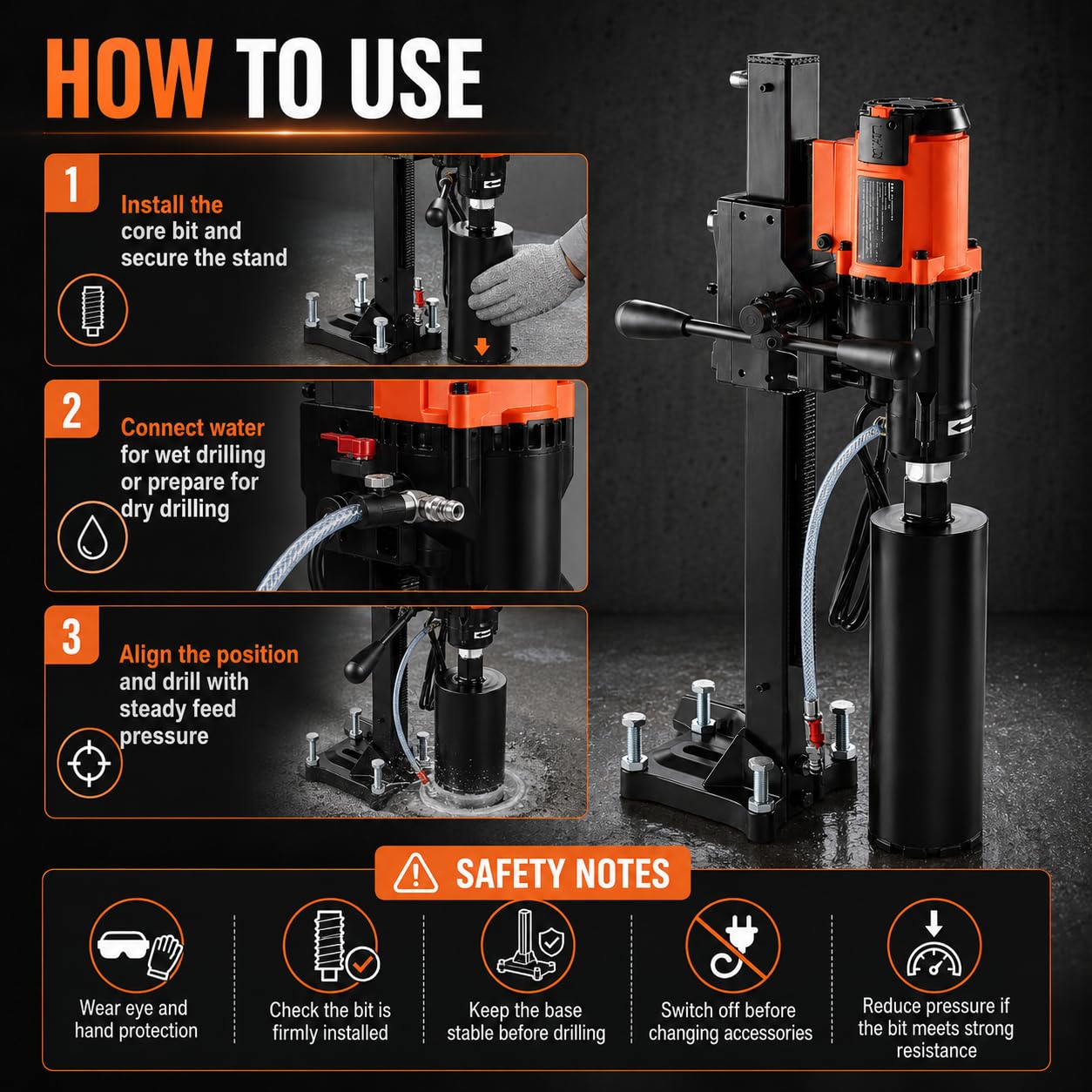 HOW TO USE

1
Install the core bit and secure the stand

2
Connect water for wet drilling or prepare for dry drilling

3
Align the position and drill with steady feed pressure

SAFETY NOTES

Wear eye and hand protection

Check the bit is firmly installed

Keep the base stable before drilling

Switch off before changing accessories

Reduce pressure if the bit meets strong resistance