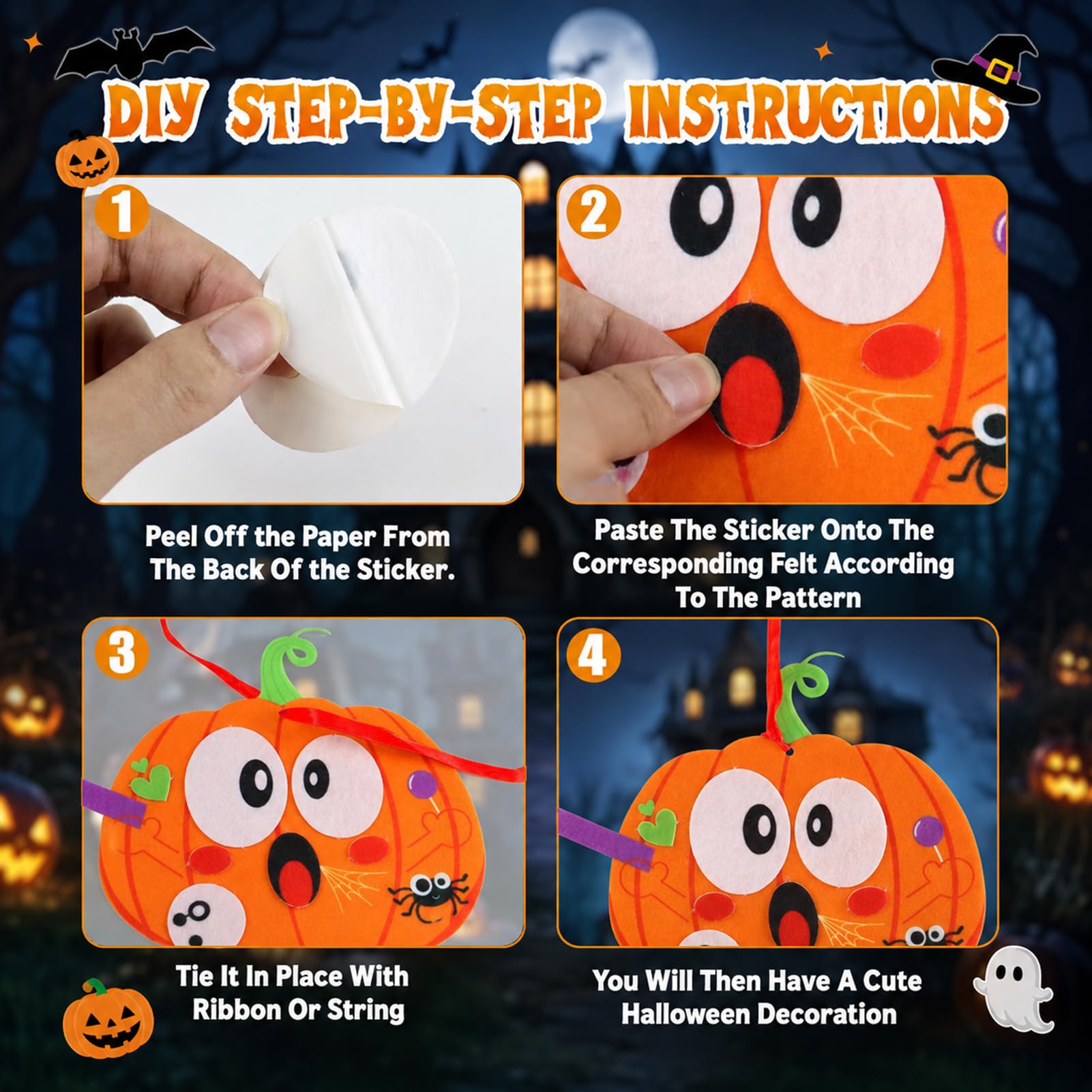 DIY STEP-BY-STEP INSTRUCTIONS

1

Peel Off the Paper From The Back Of the Sticker.

2

Paste The Sticker Onto The Corresponding Felt According To The Pattern

3

Tie It In Place With Ribbon Or String

4

You Will Then Have A Cute Halloween Decoration