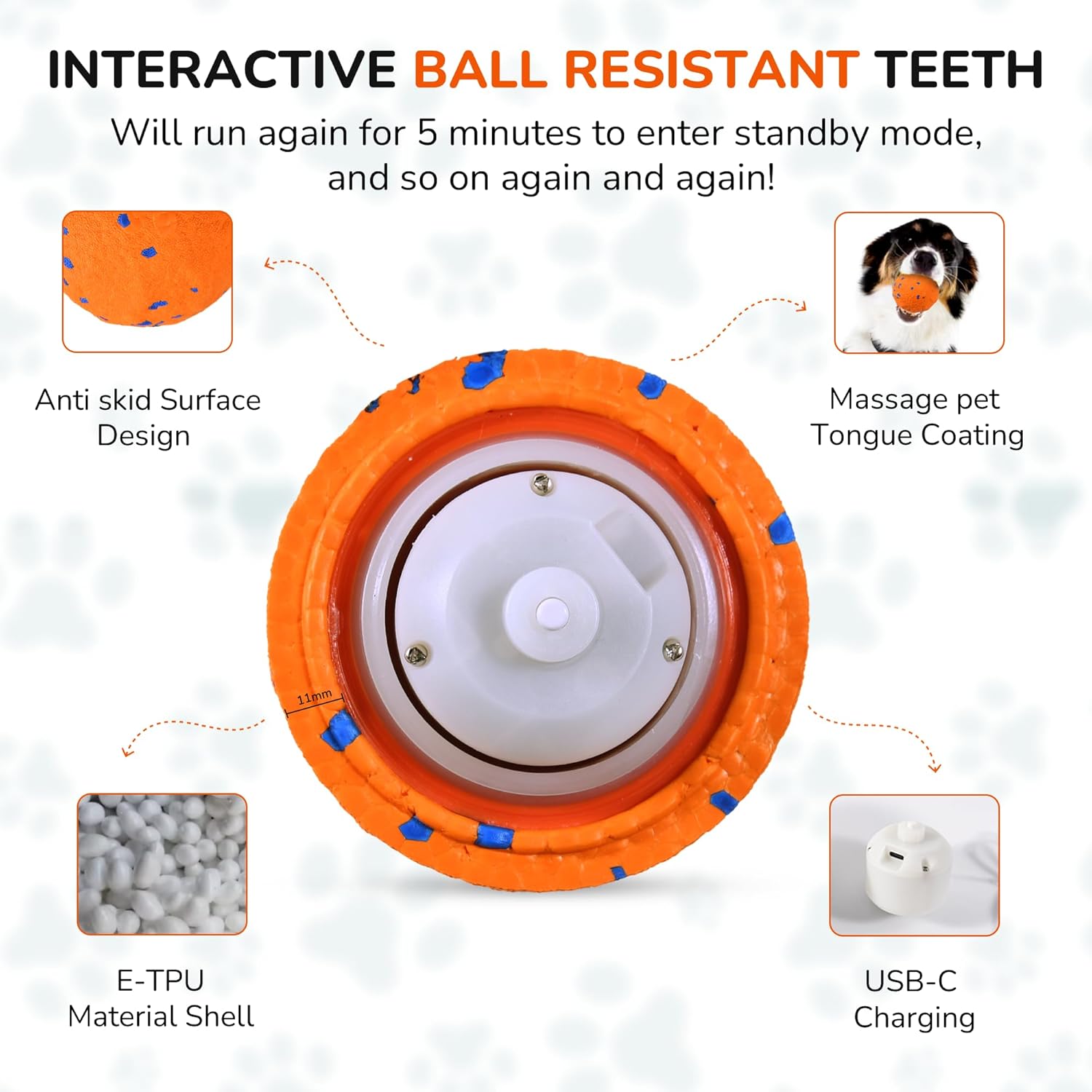 INTERACTIVE BALL RESISTANT TEETH

Will run again for 5 minutes to enter standby mode, and so on again and again!

Anti skid Surface Design

Massage pet Tongue Coating

11mm

E-TPU Material Shell

USB-C Charging