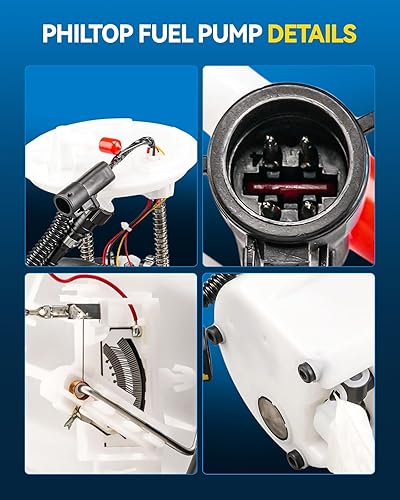 PHILTOP FUEL PUMP DETAILS