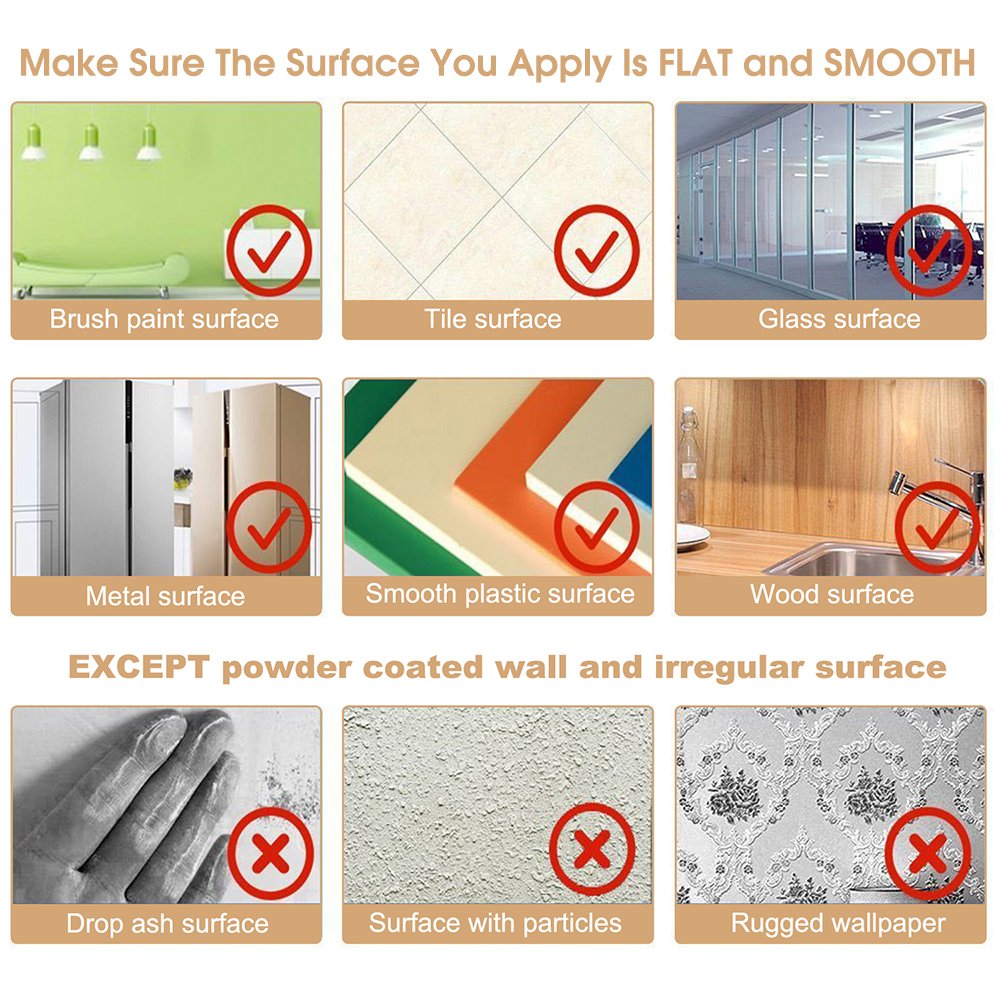 Make Sure The Surface You Apply Is FLAT and SMOOTH

Brush paint surface

Tile surface

Glass surface

Metal surface

Smooth plastic surface

Wood surface

EXCEPT powder coated wall and irregular surface

Drop ash surface

Surface with particles

Rugged wallpaper