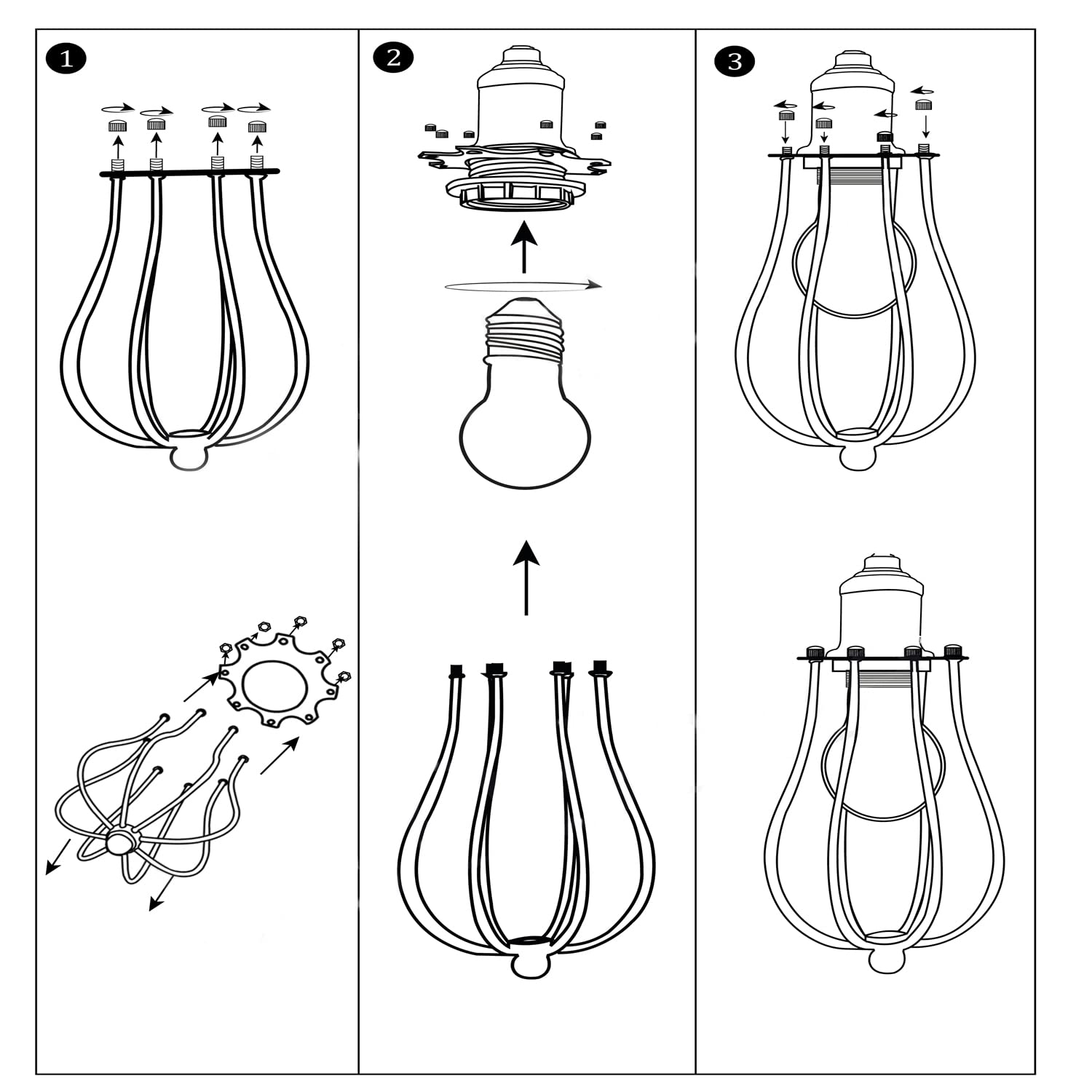 1
2
3