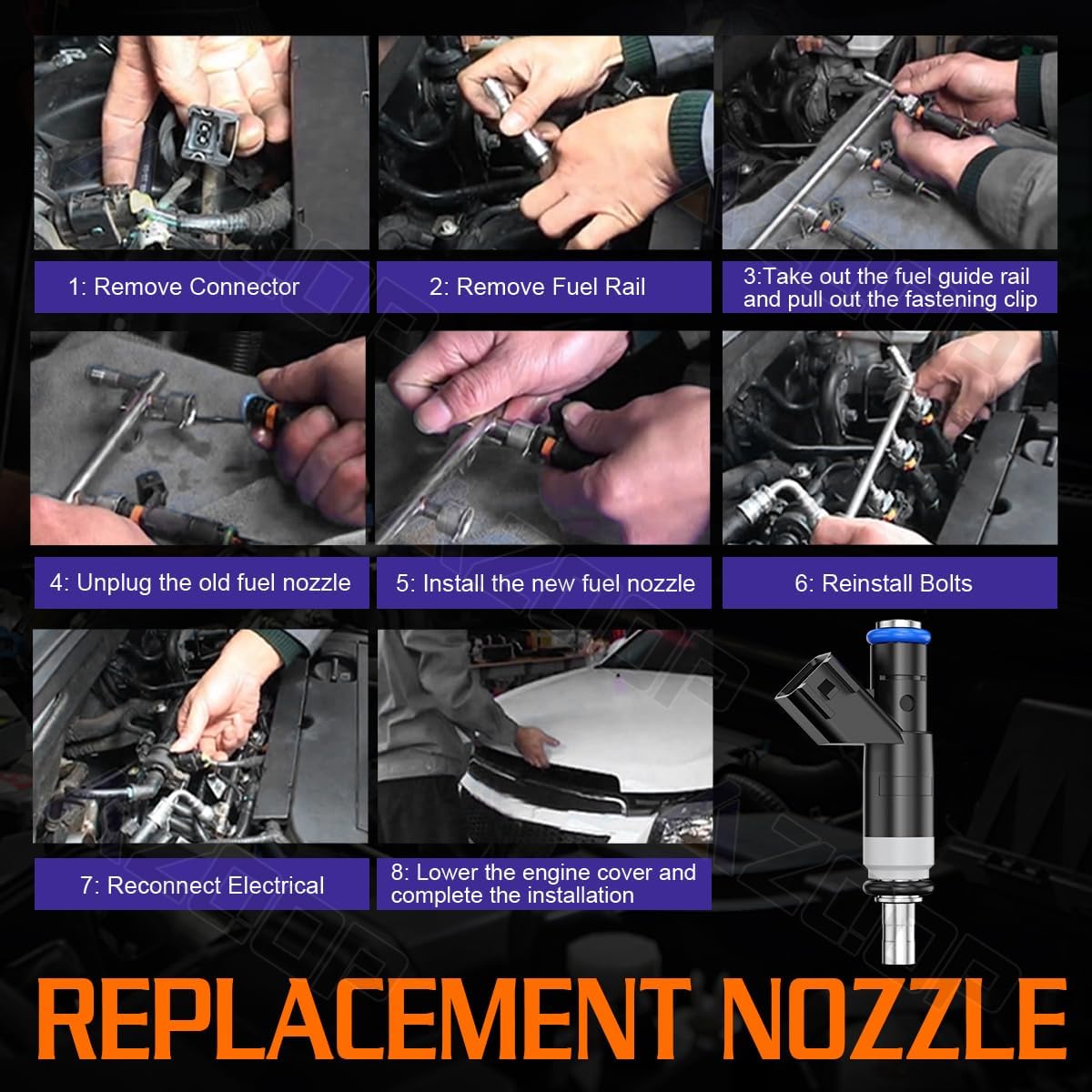 1: Remove Connector

2: Remove Fuel Rail

3:Take out the fuel guide rail and pull out the fastening clip

4: Unplug the old fuel nozzle

5: Install the new fuel nozzle

6: Reinstall Bolts

7: Reconnect Electrical

8: Lower the engine cover and complete the installation

REPLACEMENT NOZZLE