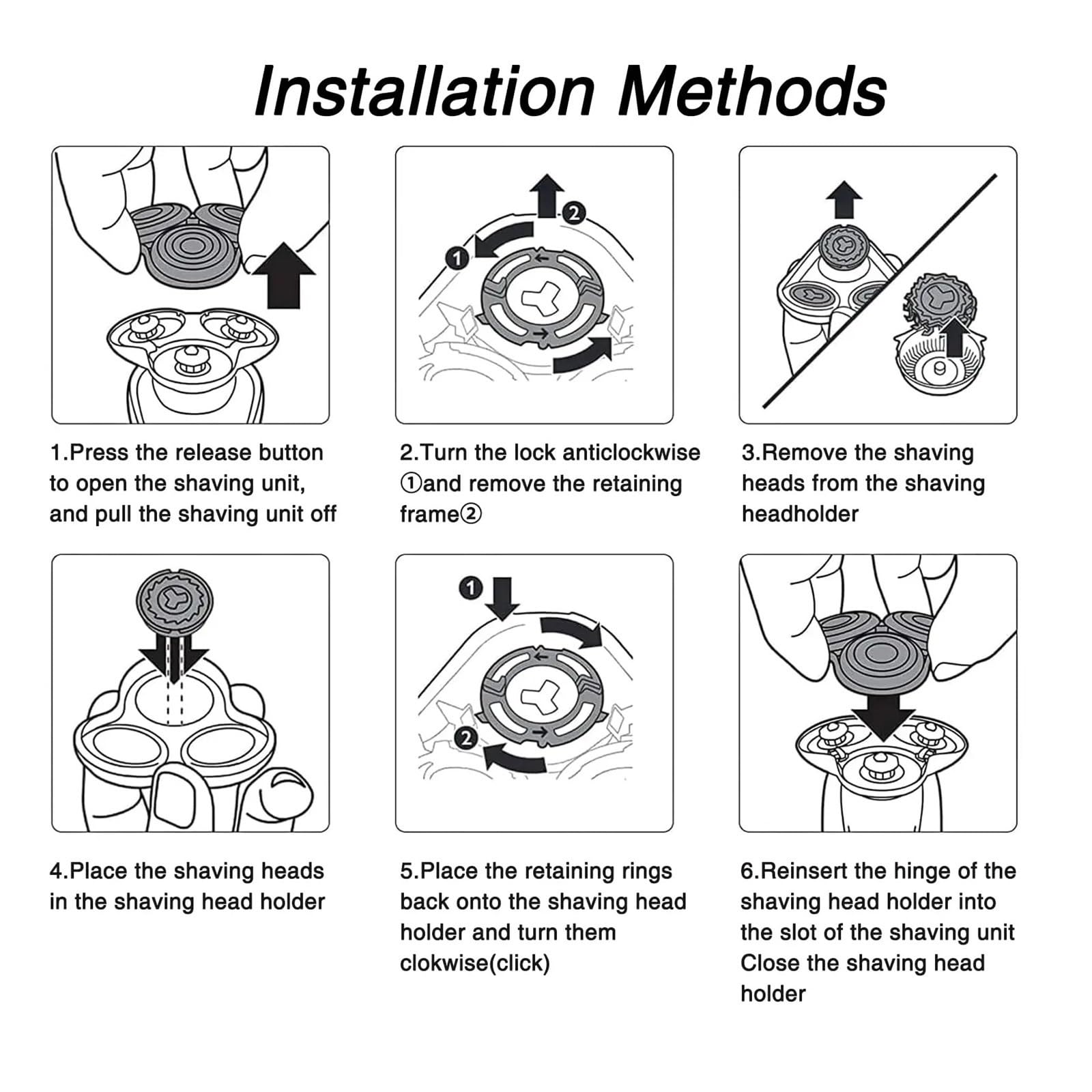 Installation Methods

2

1

1.Press the release button to open the shaving unit, and pull the shaving unit off

2.Turn the lock anticlockwise ①and remove the retaining frame②

3.Remove the shaving heads from the shaving headholder

1

2

4.Place the shaving heads in the shaving head holder

5.Place the retaining rings back onto the shaving head holder and turn them clokwise(click)

6.Reinsert the hinge of the shaving head holder into the slot of the shaving unit Close the shaving head holder