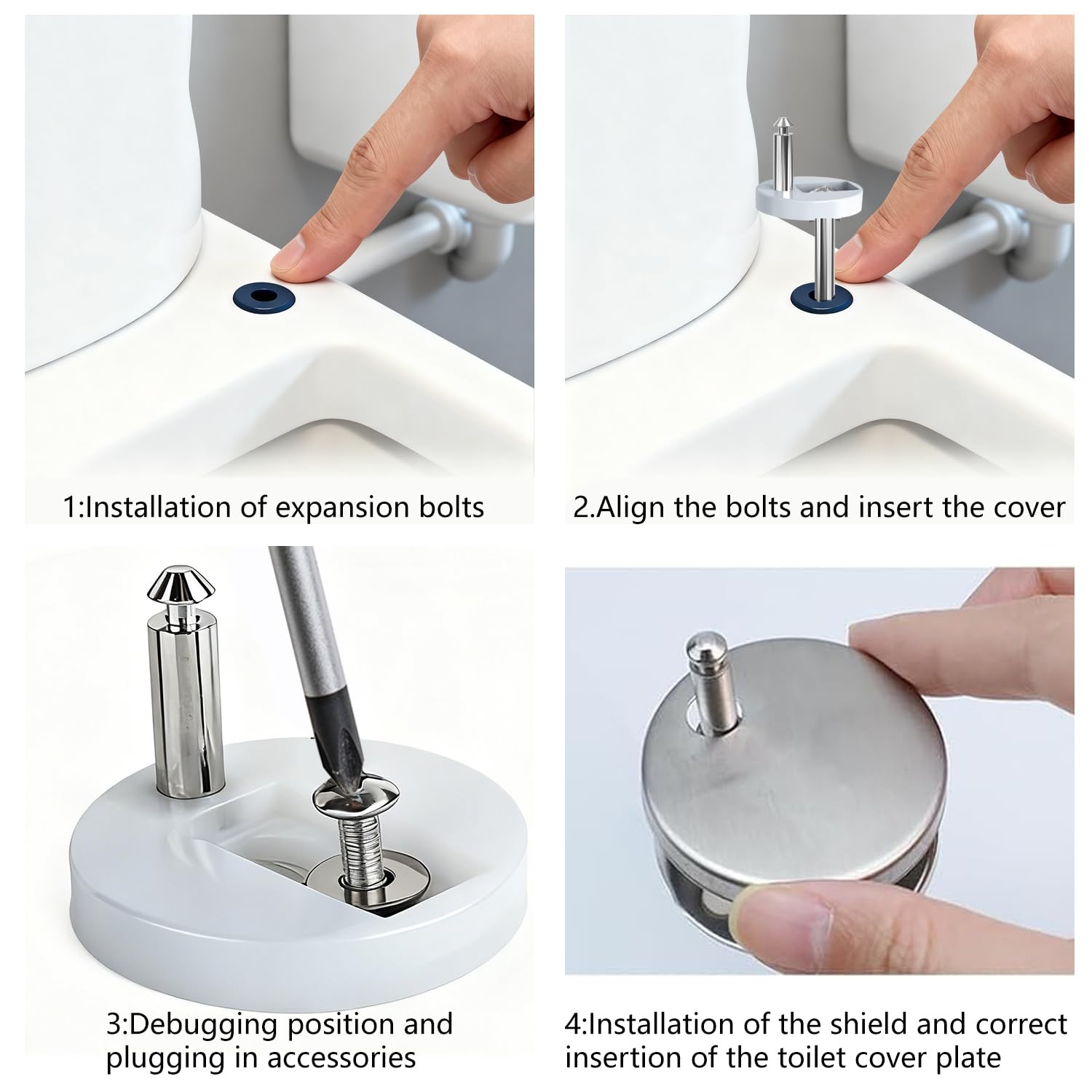 1:Installation of expansion bolts

2.Align the bolts and insert the cover

3:Debugging position and plugging in accessories

4:Installation of the shield and correct insertion of the toilet cover plate