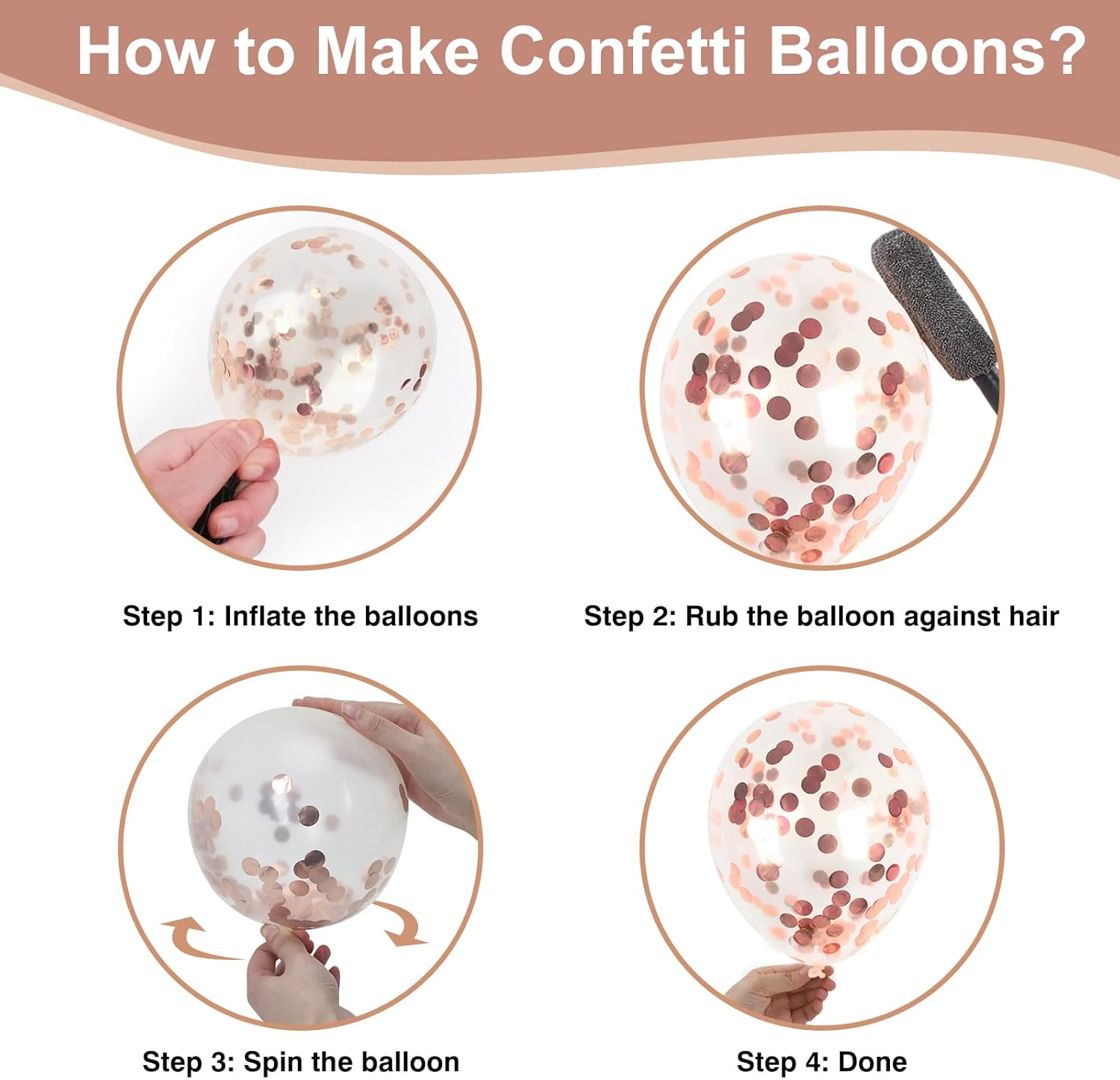 How to Make Confetti Balloons?

Step 1: Inflate the balloons

Step 2: Rub the balloon against hair

Step 3: Spin the balloon

Step 4: Done