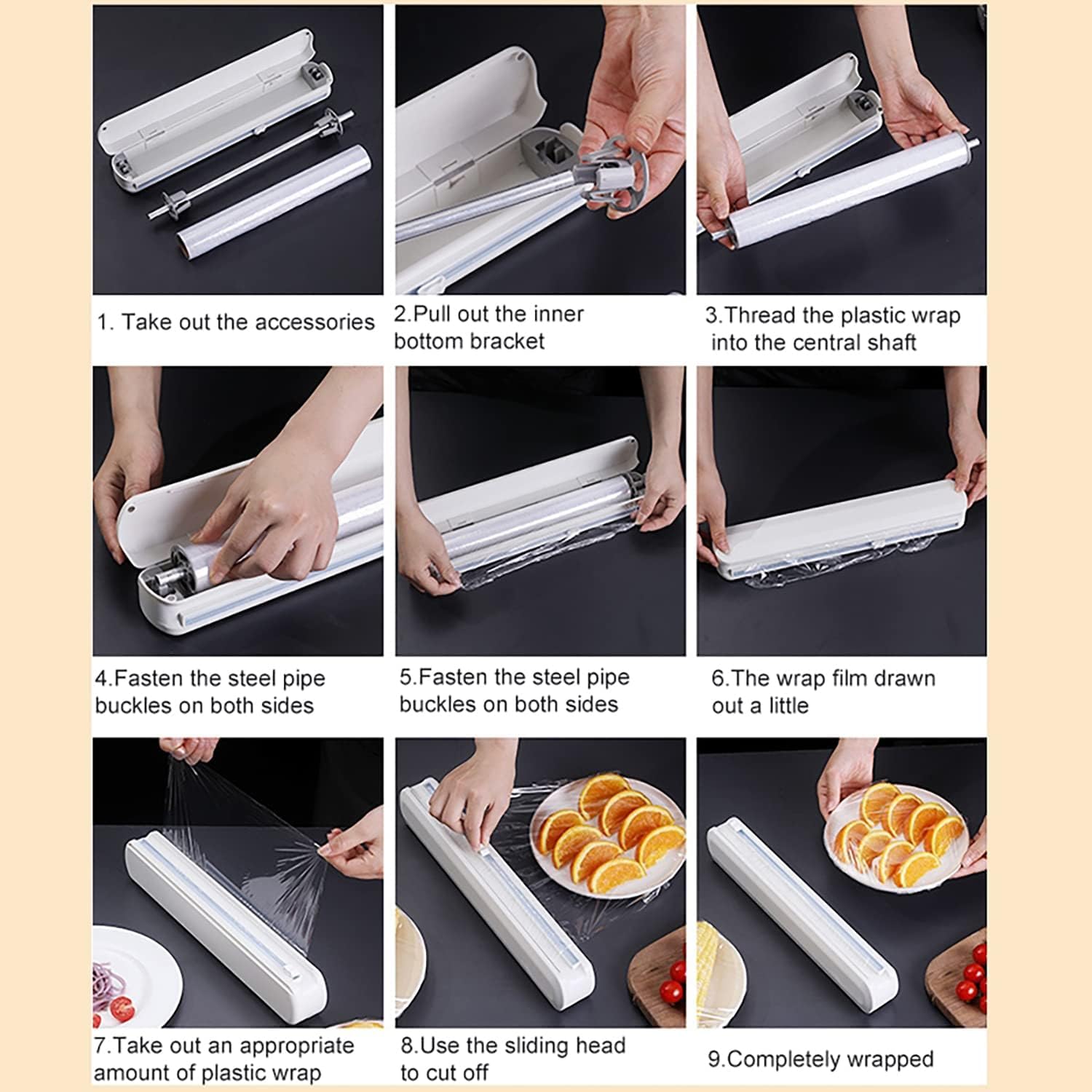 1. Take out the accessories

2.Pull out the inner bottom bracket

3.Thread the plastic wrap into the central shaft

4.Fasten the steel pipe buckles on both sides

5.Fasten the steel pipe buckles on both sides

6.The wrap film drawn out a little

7.Take out an appropriate amount of plastic wrap

8.Use the sliding head to cut off

9.Completely wrapped