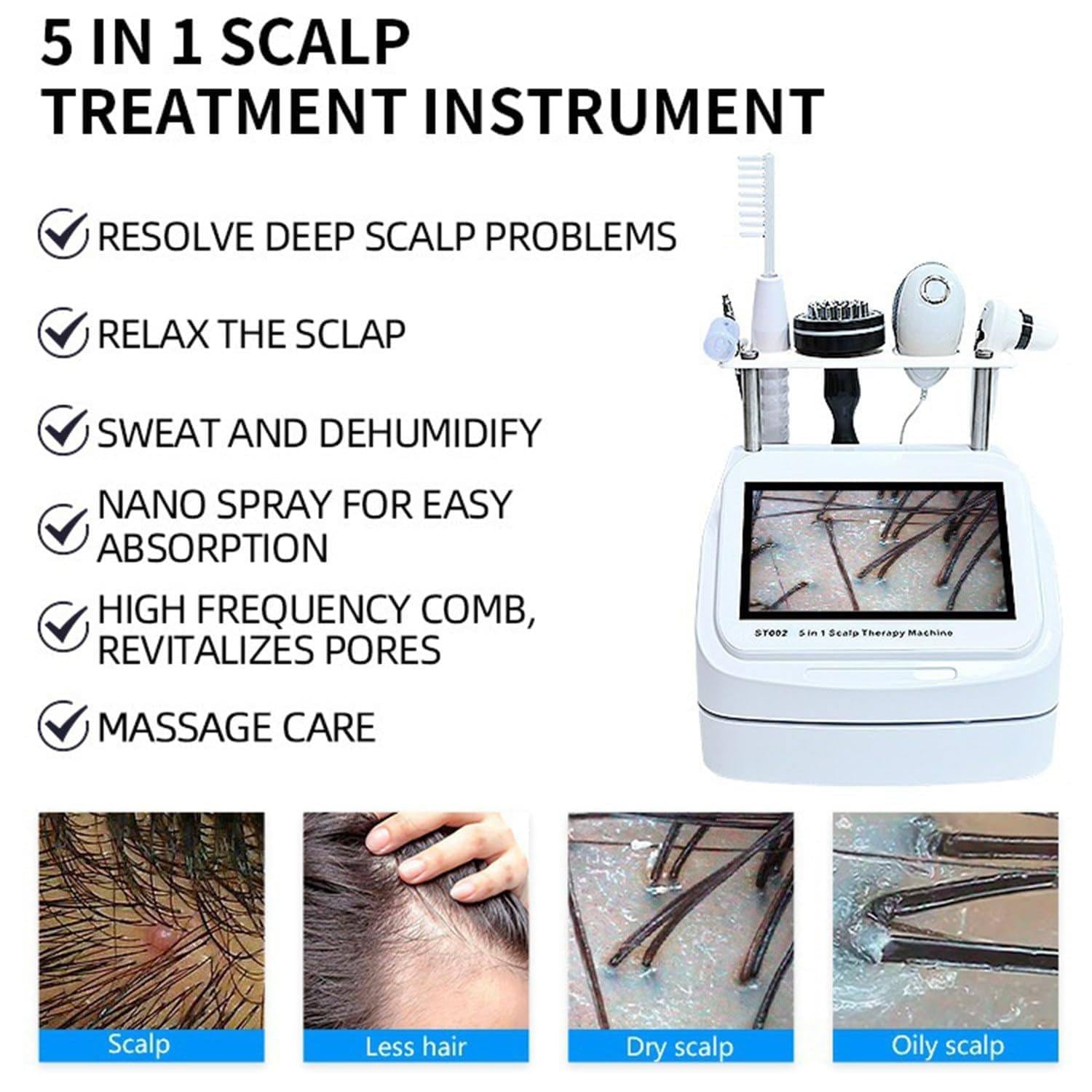 5 IN 1 SCALP TREATMENT INSTRUMENT

RESOLVE DEEP SCALP PROBLEMS

RELAX THE SCLAP

SWEAT AND DEHUMIDIFY

NANO SPRAY FOR EASY ABSORPTION

HIGH FREQUENCY COMB, REVITALIZES PORES

MASSAGE CARE

ST002 5 in 1 Scalp Therapy Machine

Scalp

Less hair

Dry scalp

Oily scalp