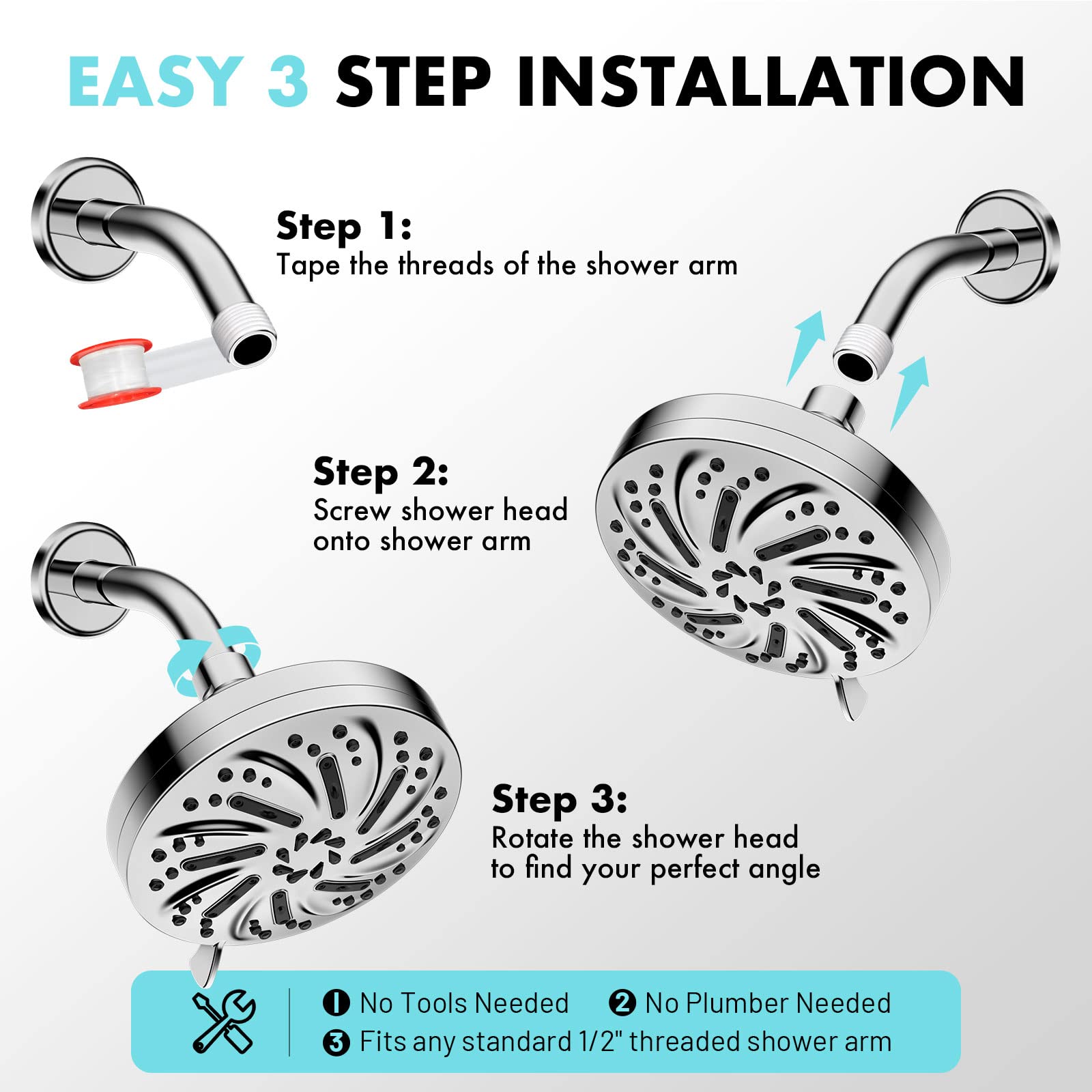 EASY 3 STEP INSTALLATION

Step 1:
Tape the threads of the shower arm

Step 2:
Screw shower head onto shower arm

Step 3:
Rotate the shower head to find your perfect angle

1 No Tools Needed 2 No Plumber Needed
3 Fits any standard 1/2" threaded shower arm