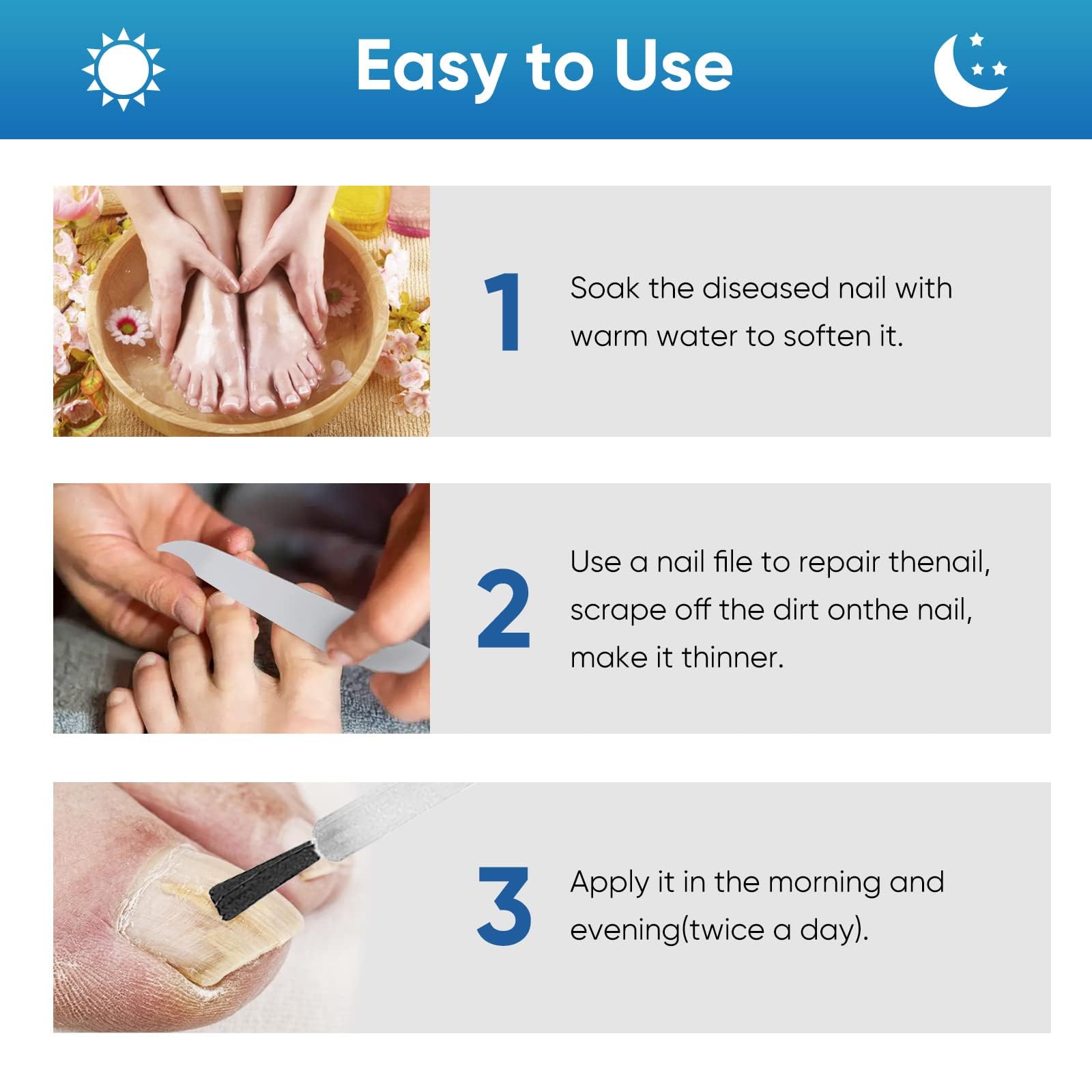 Easy to Use

1 Soak the diseased nail with warm water to soften it.

2 Use a nail file to repair thenail, scrape off the dirt onthe nail, make it thinner.

3 Apply it in the morning and evening(twice a day).