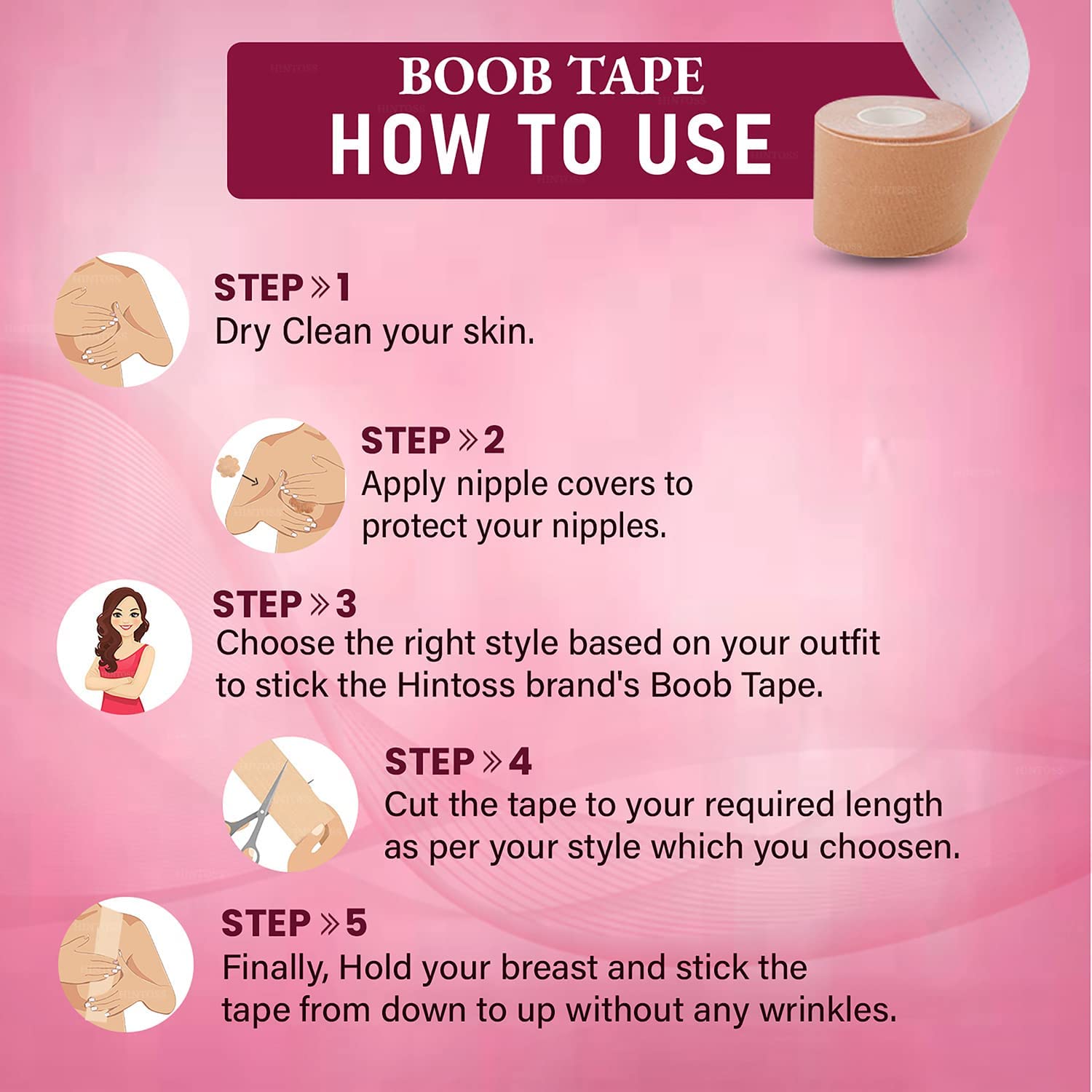 BOOB TAPE
HOW TO USE

STEP » 1
Dry Clean your skin.

STEP » 2
Apply nipple covers to protect your nipples.

STEP » 3
Choose the right style based on your outfit to stick the Hintoss brand's Boob Tape.

STEP » 4
Cut the tape to your required length as per your style which you choosen.

STEP » 5
Finally, Hold your breast and stick the tape from down to up without any wrinkles.