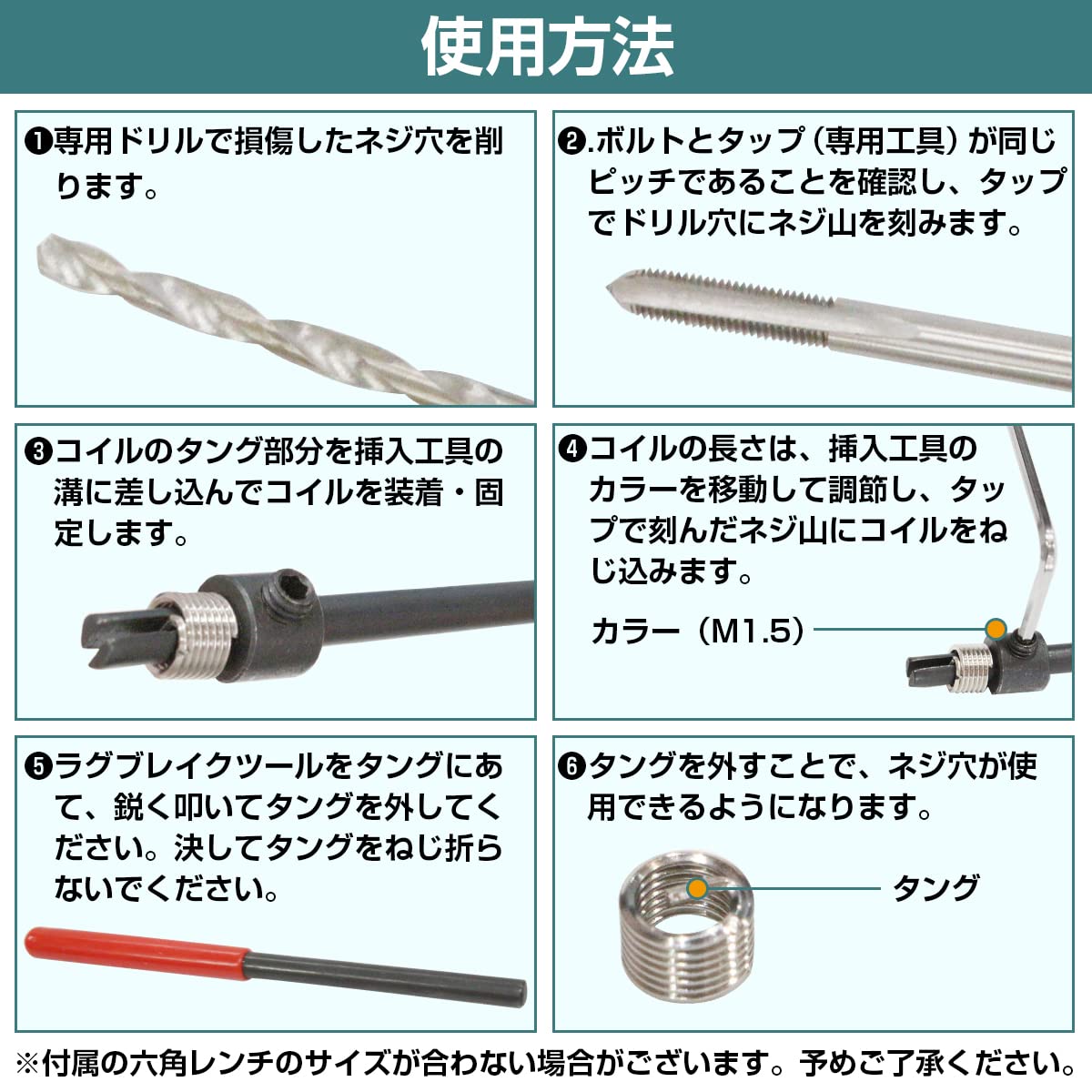 使用方法

❶専用ドリルで損傷したネジ穴を削ります。

❷.ボルトとタップ（専用工具）が同じピッチであることを確認し、タップでドリル穴にネジ山を刻みます。

❸コイルのタング部分を挿入工具の溝に差し込んでコイルを装着・固定します。

❹コイルの長さは、挿入工具のカラーを移動して調節し、タップで刻んだネジ山にコイルをねじ込みます。

カラー（M1.5）

❺ラグブレイクツールをタングにあて、鋭く叩いてタングを外してください。決してタングをねじ折らないでください。

❻タングを外すことで、ネジ穴が使用できるようになります。

タング

※付属の六角レンチのサイズが合わない場合がございます。予めご了承ください。