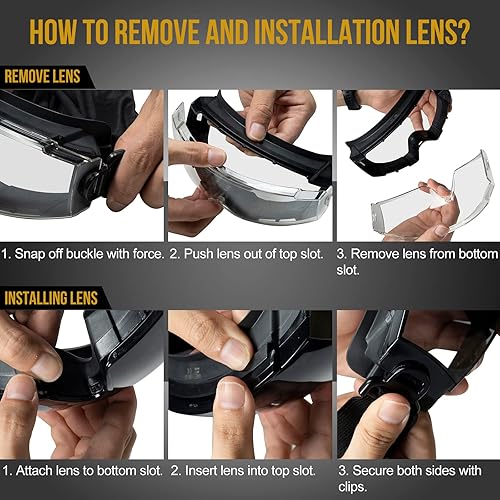 HOW TO REMOVE AND INSTALLATION LENS?

REMOVE LENS

1. Snap off buckle with force.

2. Push lens out of top slot.

3. Remove lens from bottom slot.

INSTALLING LENS

1. Attach lens to bottom slot.

2. Insert lens into top slot.

3. Secure both sides with clips.