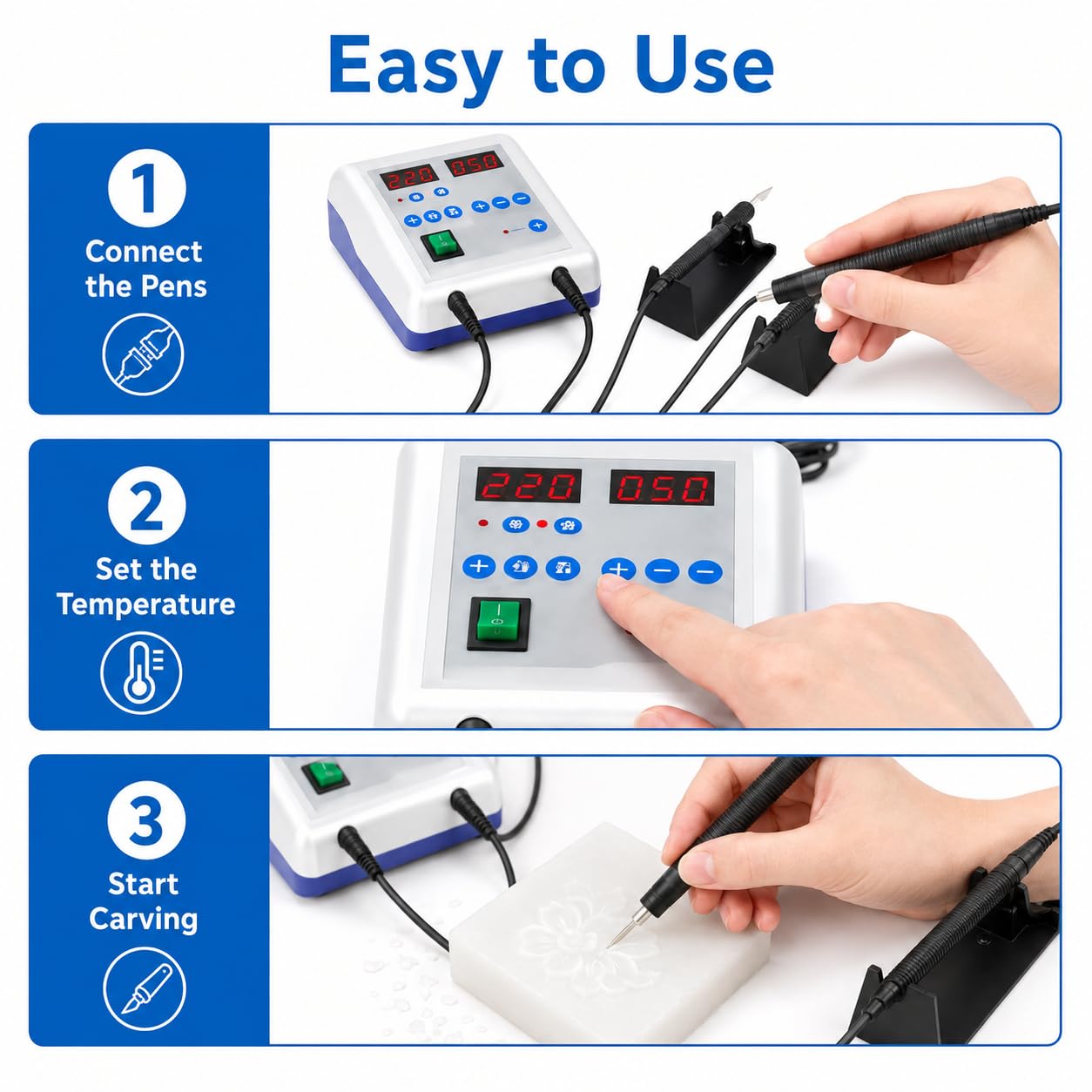 Easy to Use

1
Connect the Pens

220 050

2
Set the Temperature

220 050

3
Start Carving