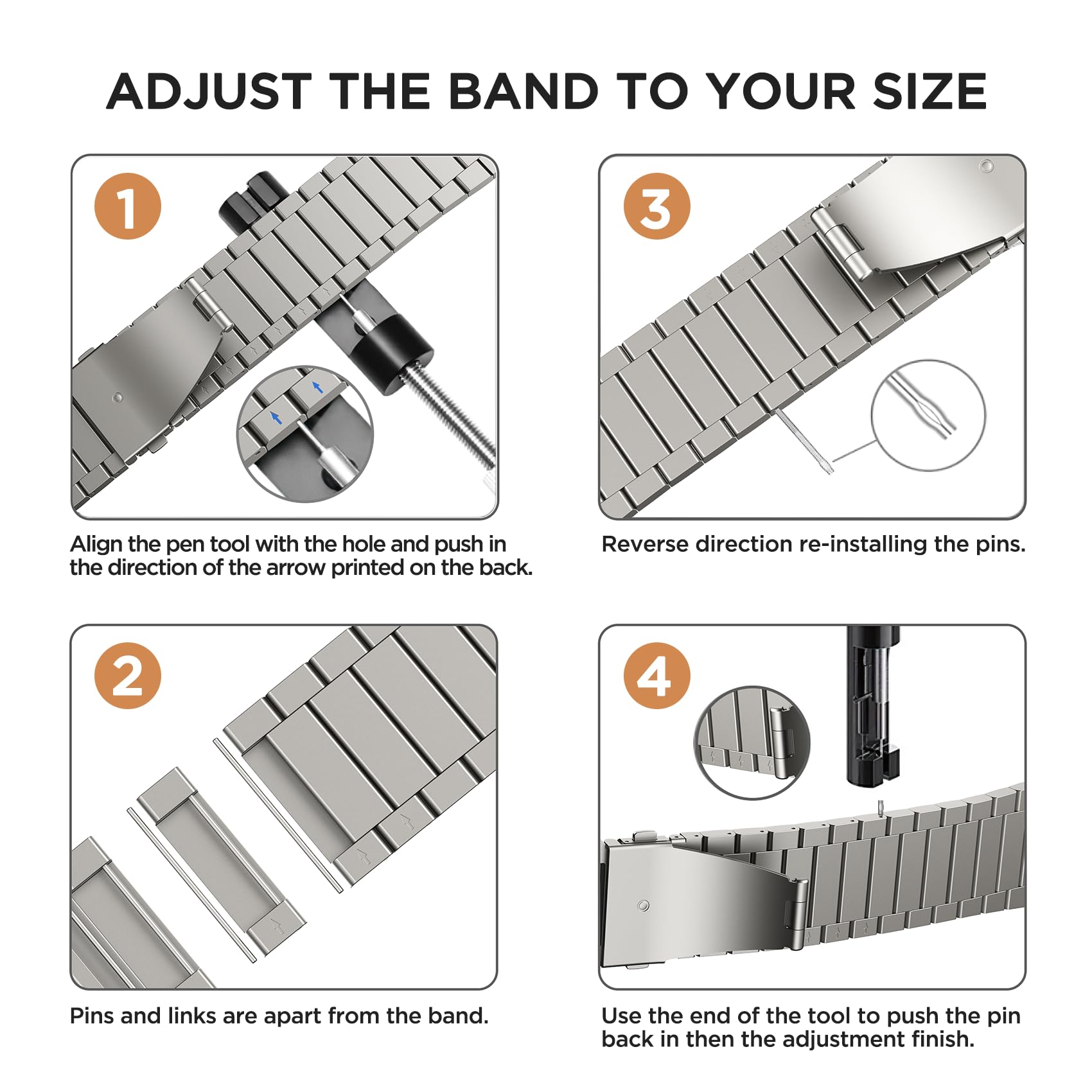 ADJUST THE BAND TO YOUR SIZE

1

Align the pen tool with the hole and push in the direction of the arrow printed on the back.

3

Reverse direction re-installing the pins.

2

Pins and links are apart from the band.

4

Use the end of the tool to push the pin back in then the adjustment finish.