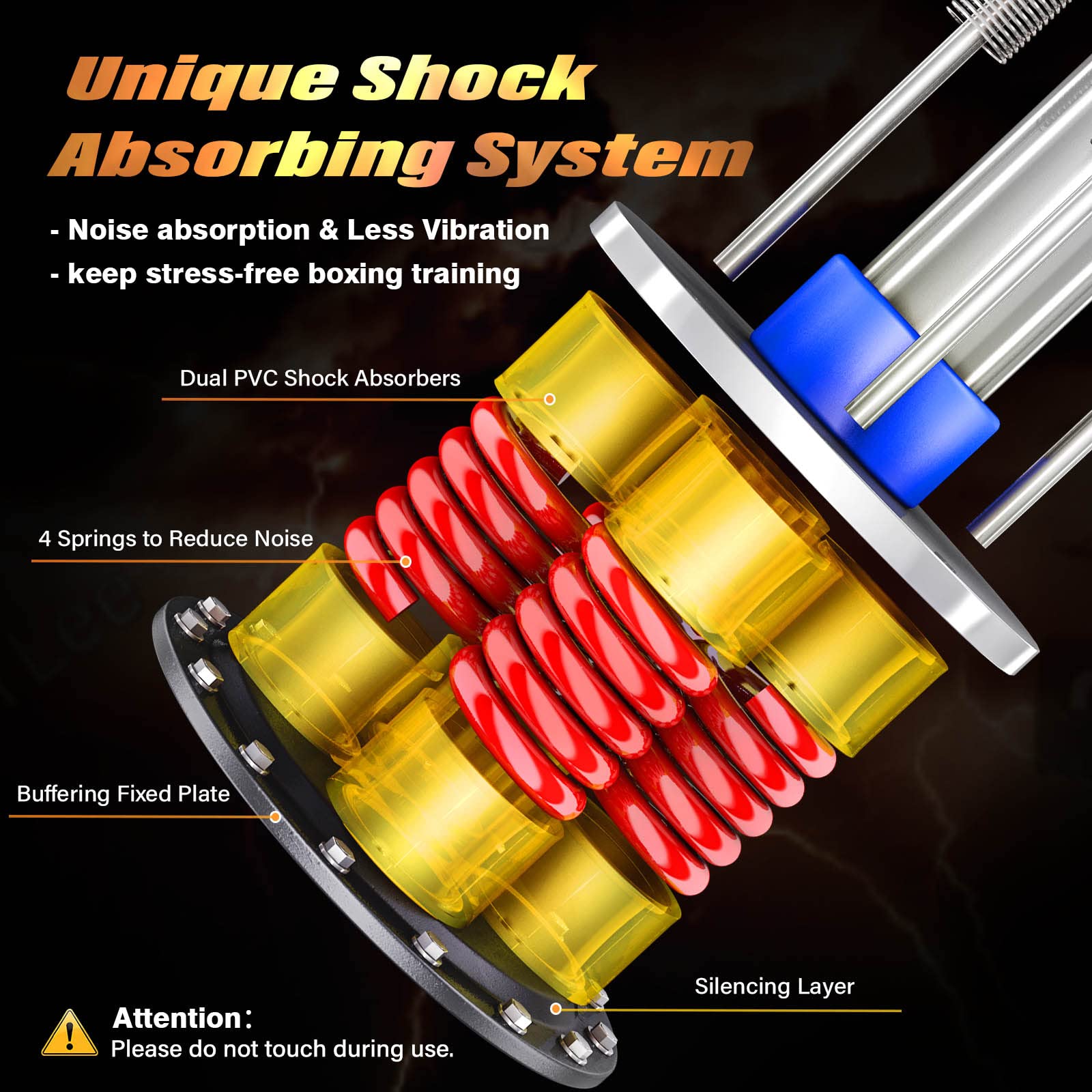 Unique Shock Absorbing System

- Noise absorption & Less Vibration
- keep stress-free boxing training

Dual PVC Shock Absorbers

4 Springs to Reduce Noise

Buffering Fixed Plate

Silencing Layer

Attention:
Please do not touch during use.