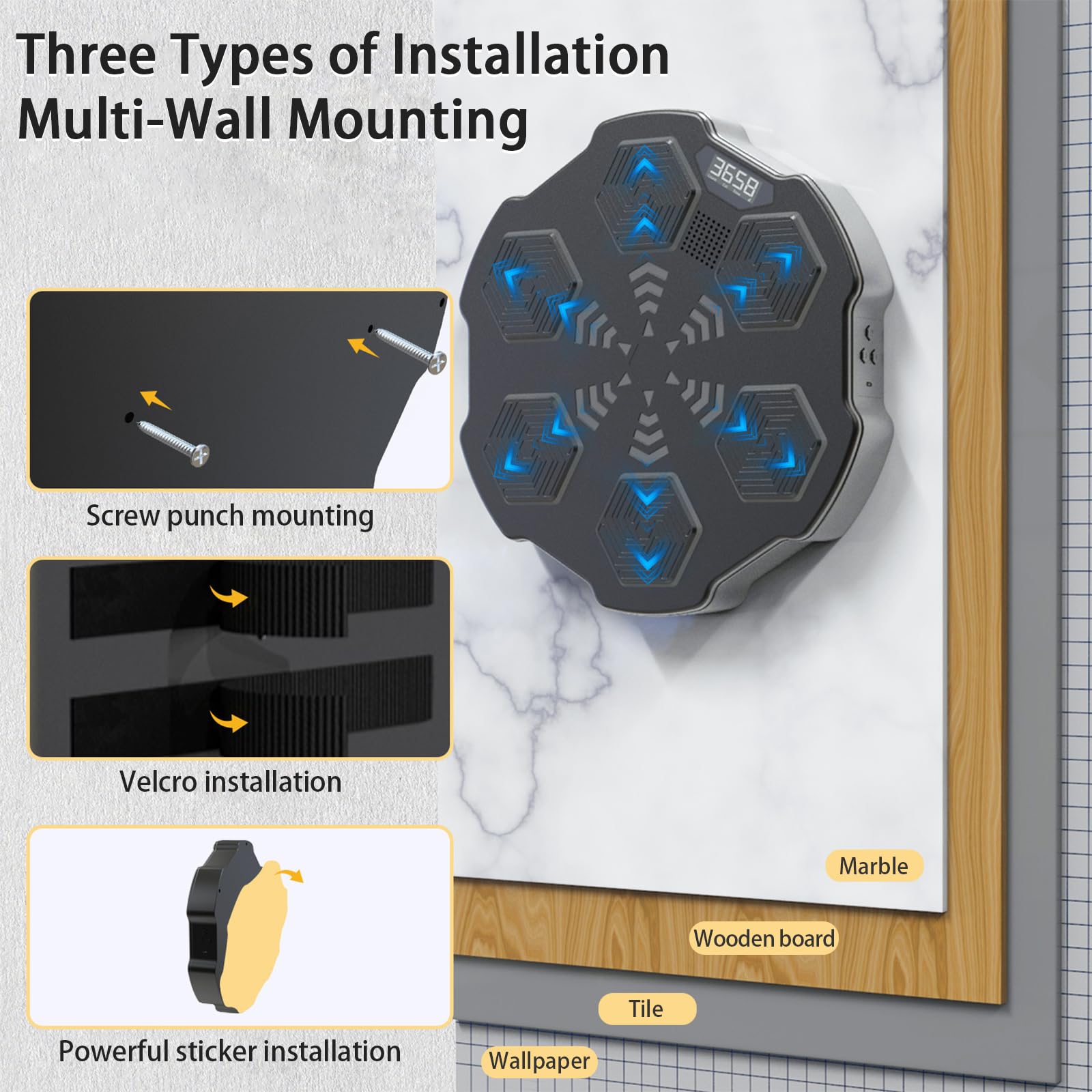 Three Types of Installation
Multi-Wall Mounting

3658

Screw punch mounting

Velcro installation

Powerful sticker installation

Marble

Wooden board

Tile

Wallpaper