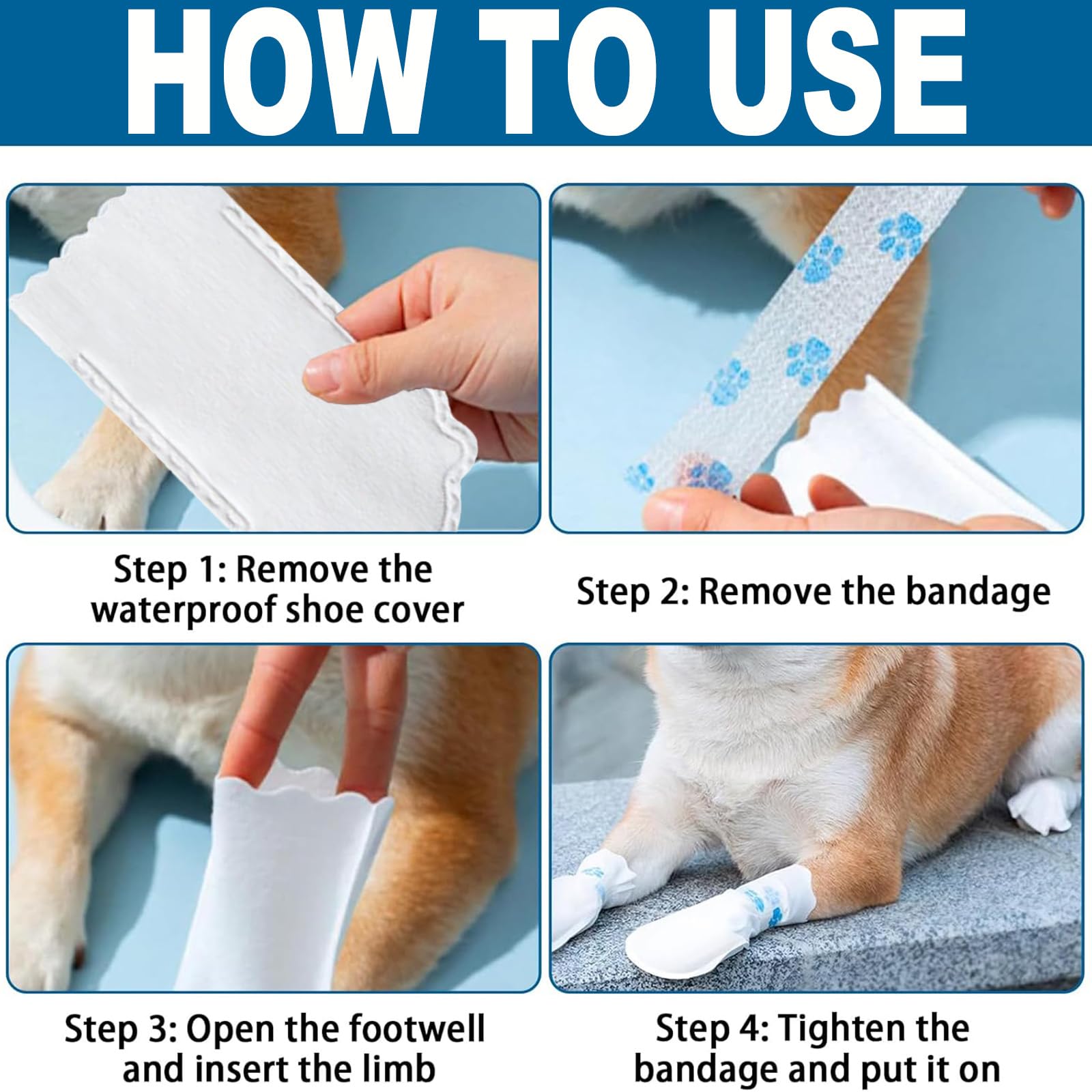 HOW TO USE

Step 1: Remove the waterproof shoe cover

Step 2: Remove the bandage

Step 3: Open the footwell and insert the limb

Step 4: Tighten the bandage and put it on