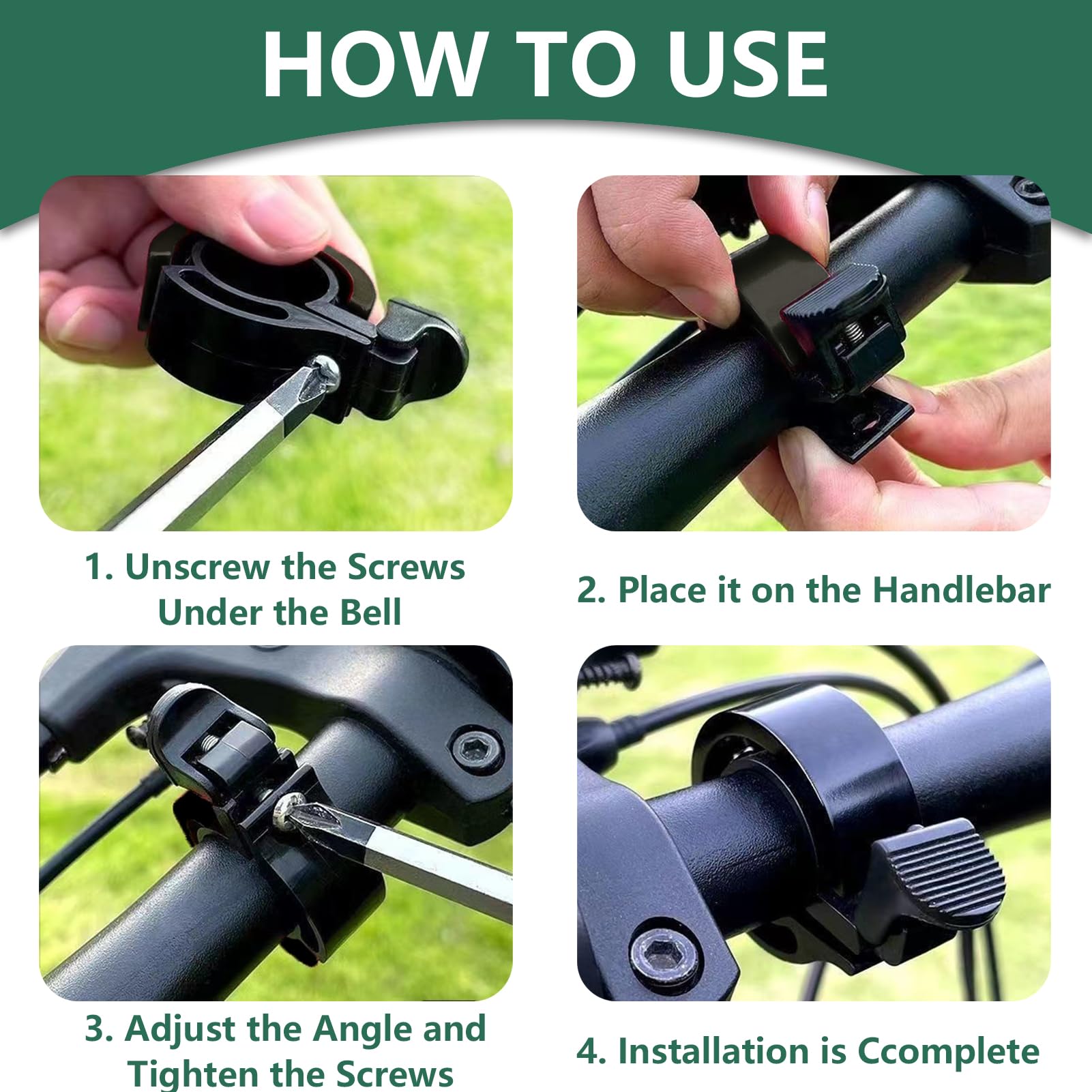 HOW TO USE

1. Unscrew the Screws Under the Bell

2. Place it on the Handlebar

3. Adjust the Angle and Tighten the Screws

4. Installation is Ccomplete