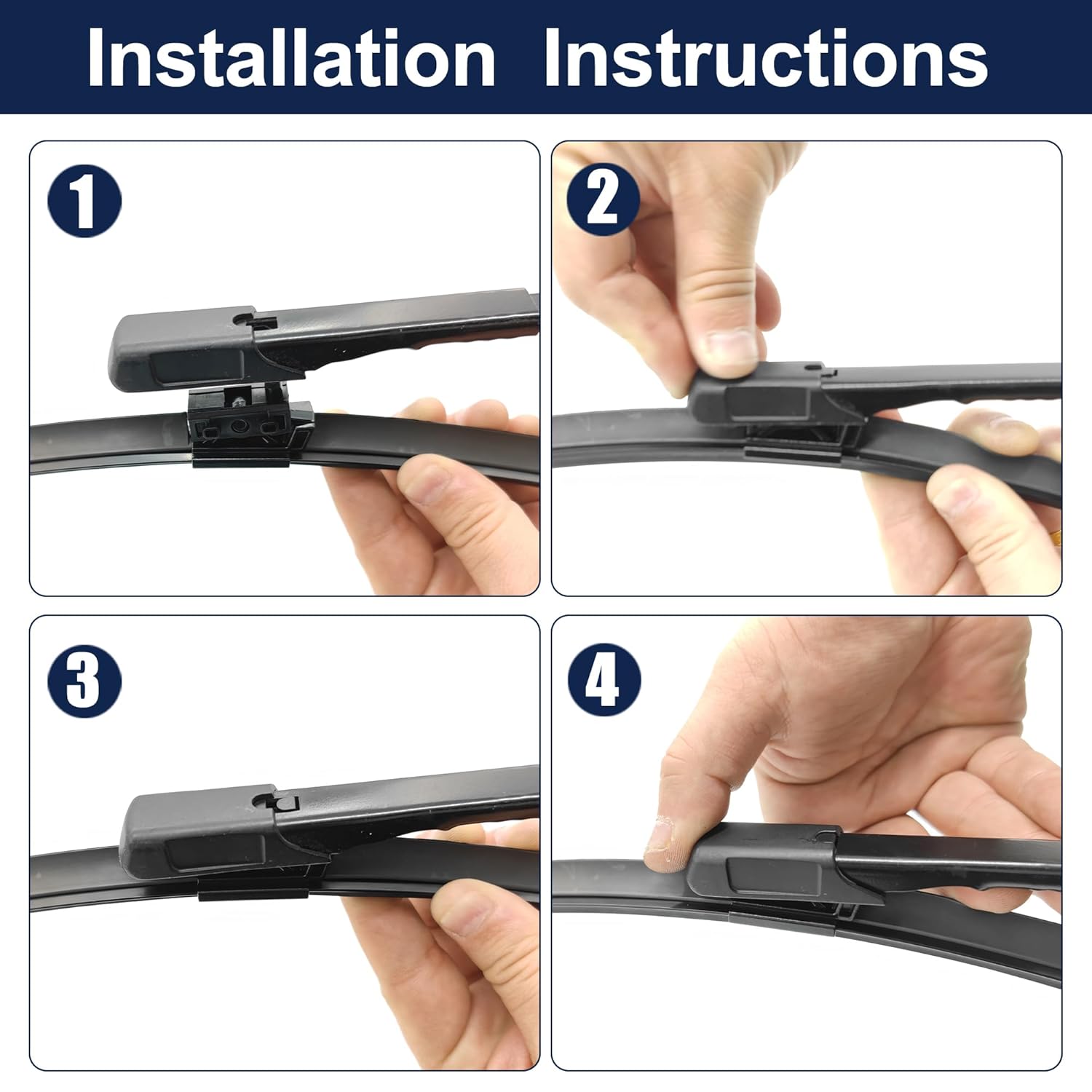 Installation Instructions

1

2

3

4