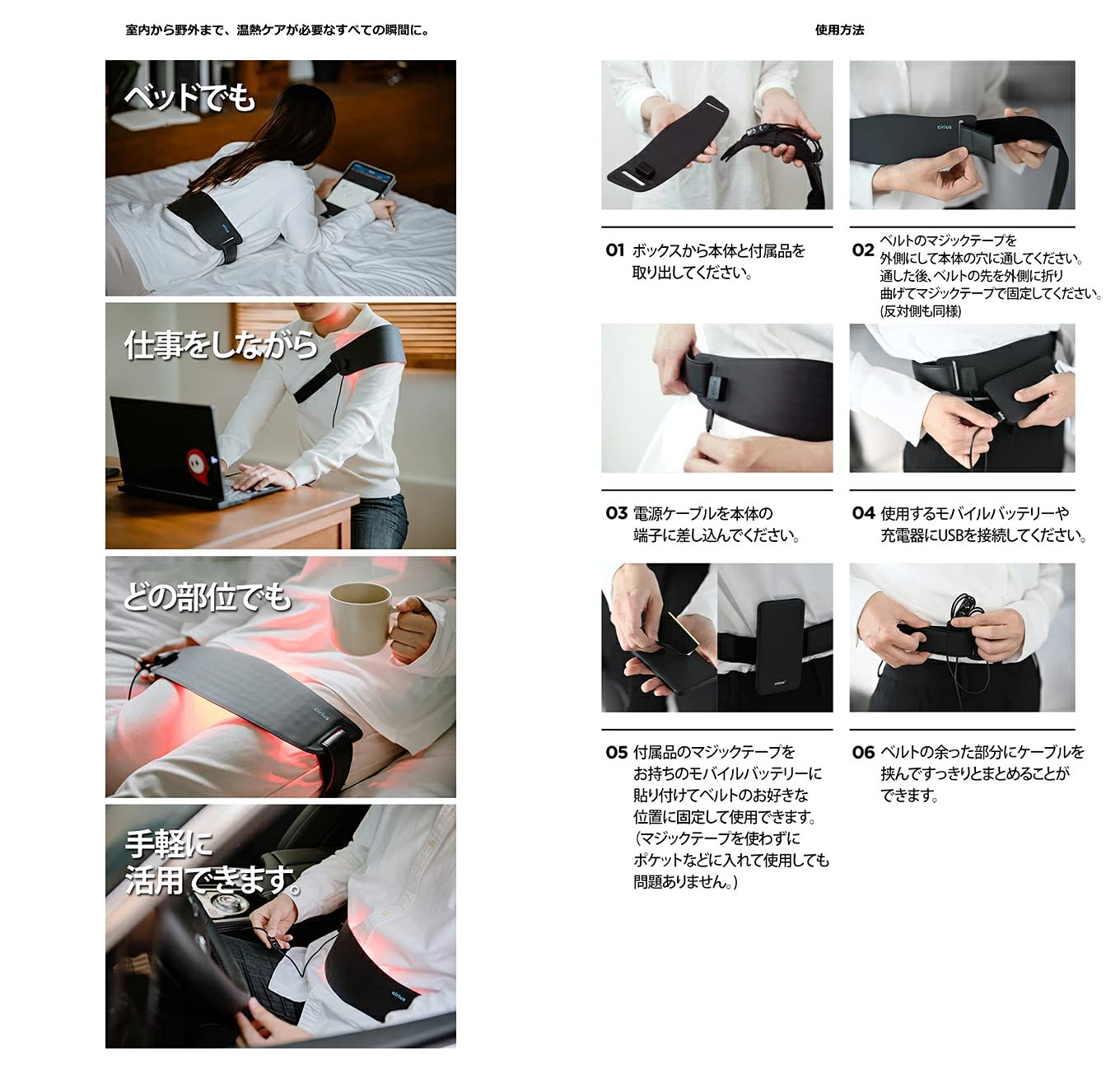 室内から野外まで、温熱ケアが必要なすべての瞬間に。

ベッドでも

cirius

仕事をしながら

どの部位でも

cirius

手軽に
活用できます。

cirius

使用方法

cirius

01 ボックスから本体と付属品を取り出してください。

02 ベルトのマジックテープを外側にして本体の穴に通してください。通した後、ベルトの先を外側に折り曲げてマジックテープで固定してください。(反対側も同様)

03 電源ケーブルを本体の端子に差し込んでください。

04 使用するモバイルバッテリーや充電器にUSBを接続してください。

05 付属品のマジックテープをお持ちのモバイルバッテリーに貼り付けてベルトのお好きな位置に固定して使用できます。（マジックテープを使わずにポケットなどに入れて使用しても問題ありません。）

06 ベルトの余った部分にケーブルを挟んですっきりとまとめることができます。